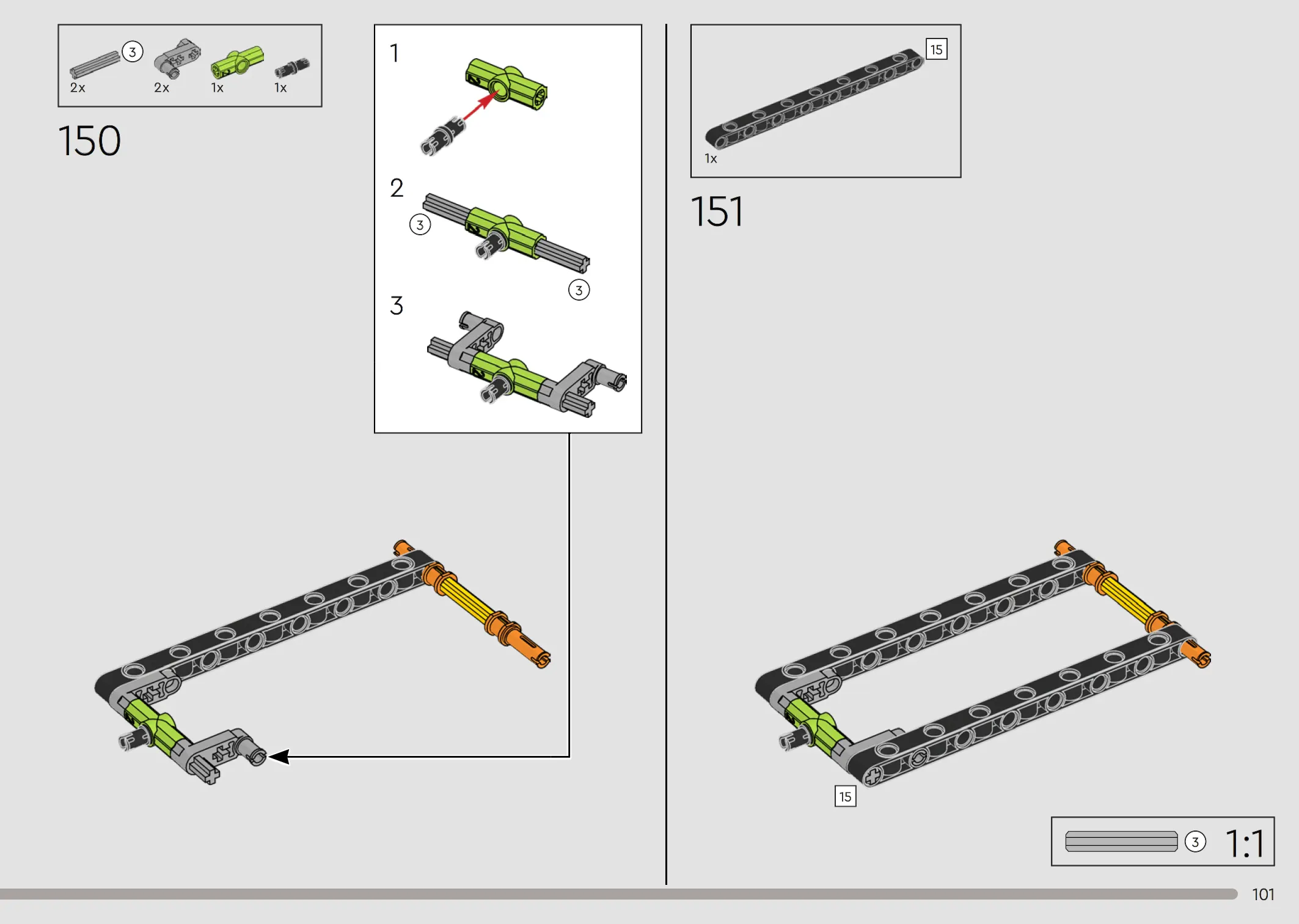 3
2x
2x
1x
1x

150

1

2
3
3

3

15
1x

151

15

3 1:1

101