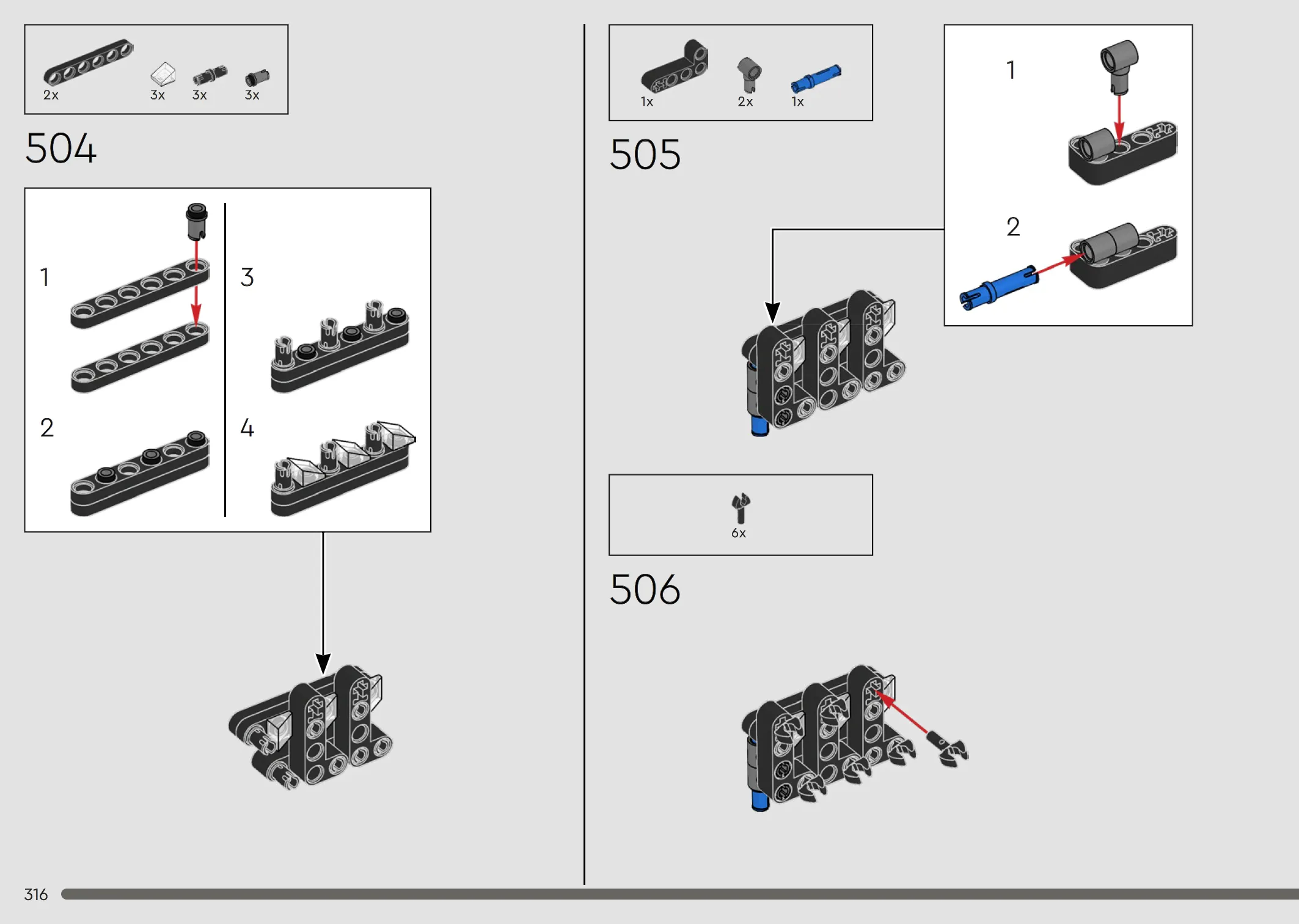 2x 3x 3x 3x

504

1

2

3

4

1x 2x 1x

505

1

2

6x

506

316