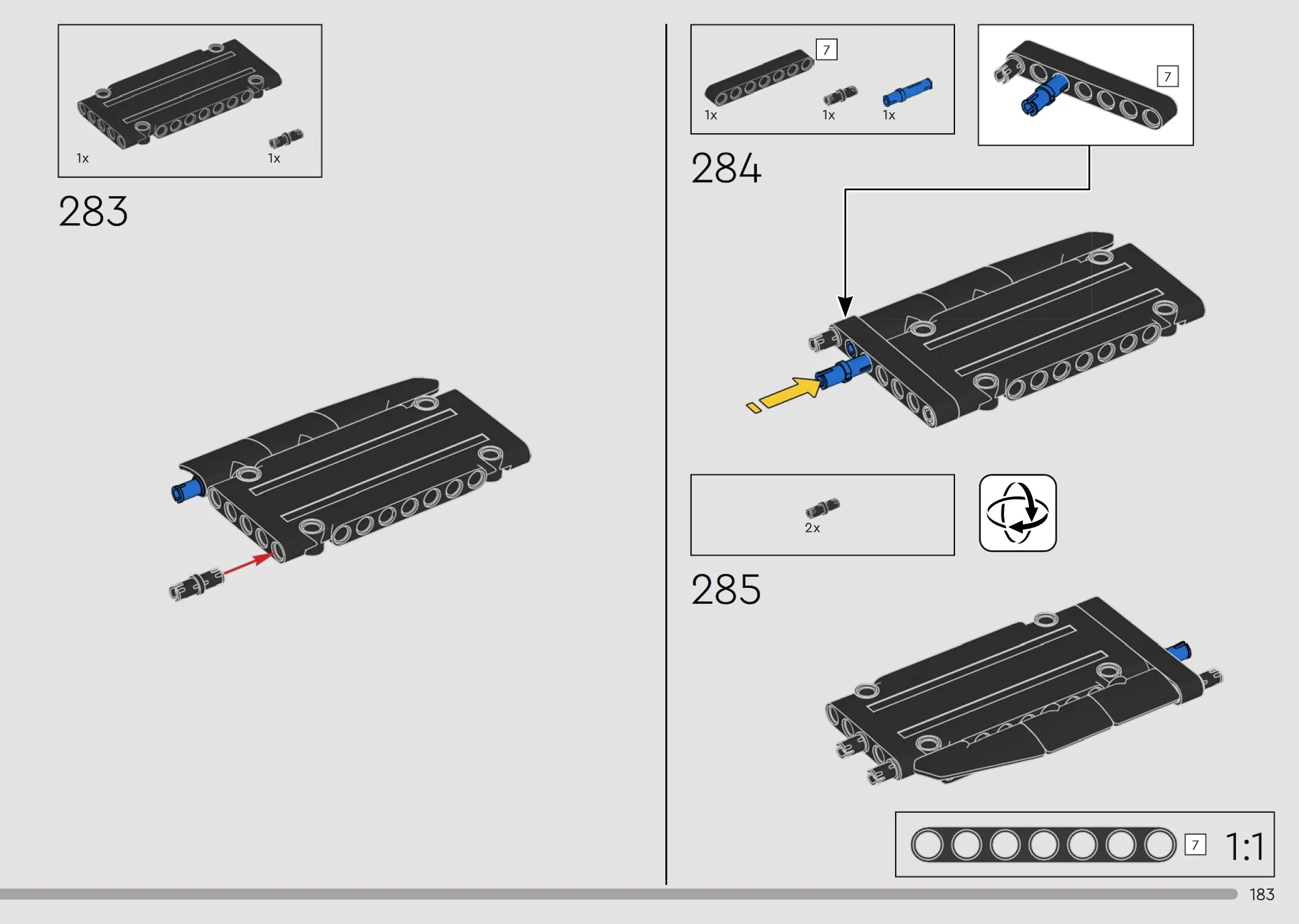 1x 1x

283

7

1x 1x 1x

7

284

2x

285

7 1:1

183