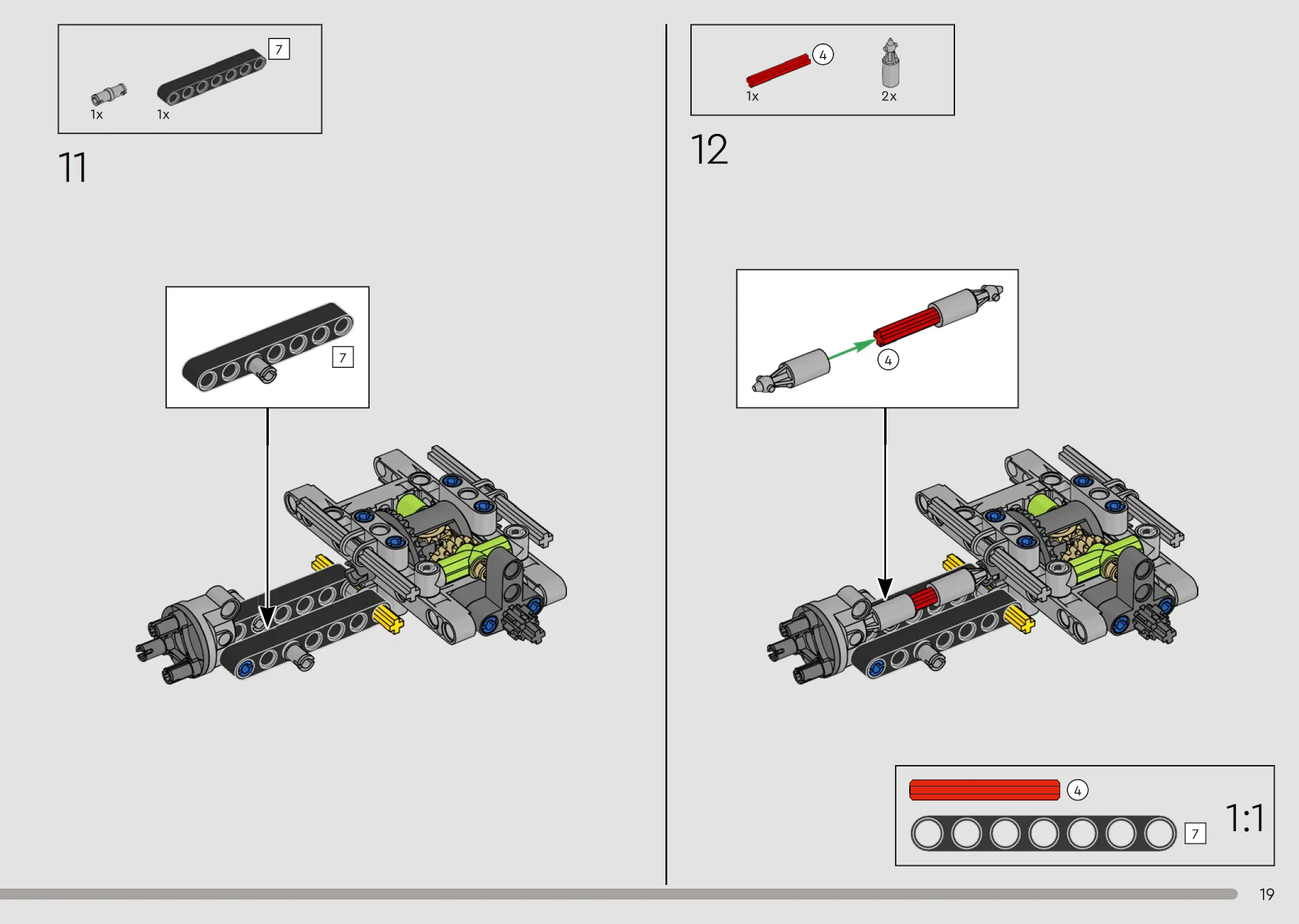 7
1x 1x

11

7

4
1x 2x

12

4

4
7
1:1

19