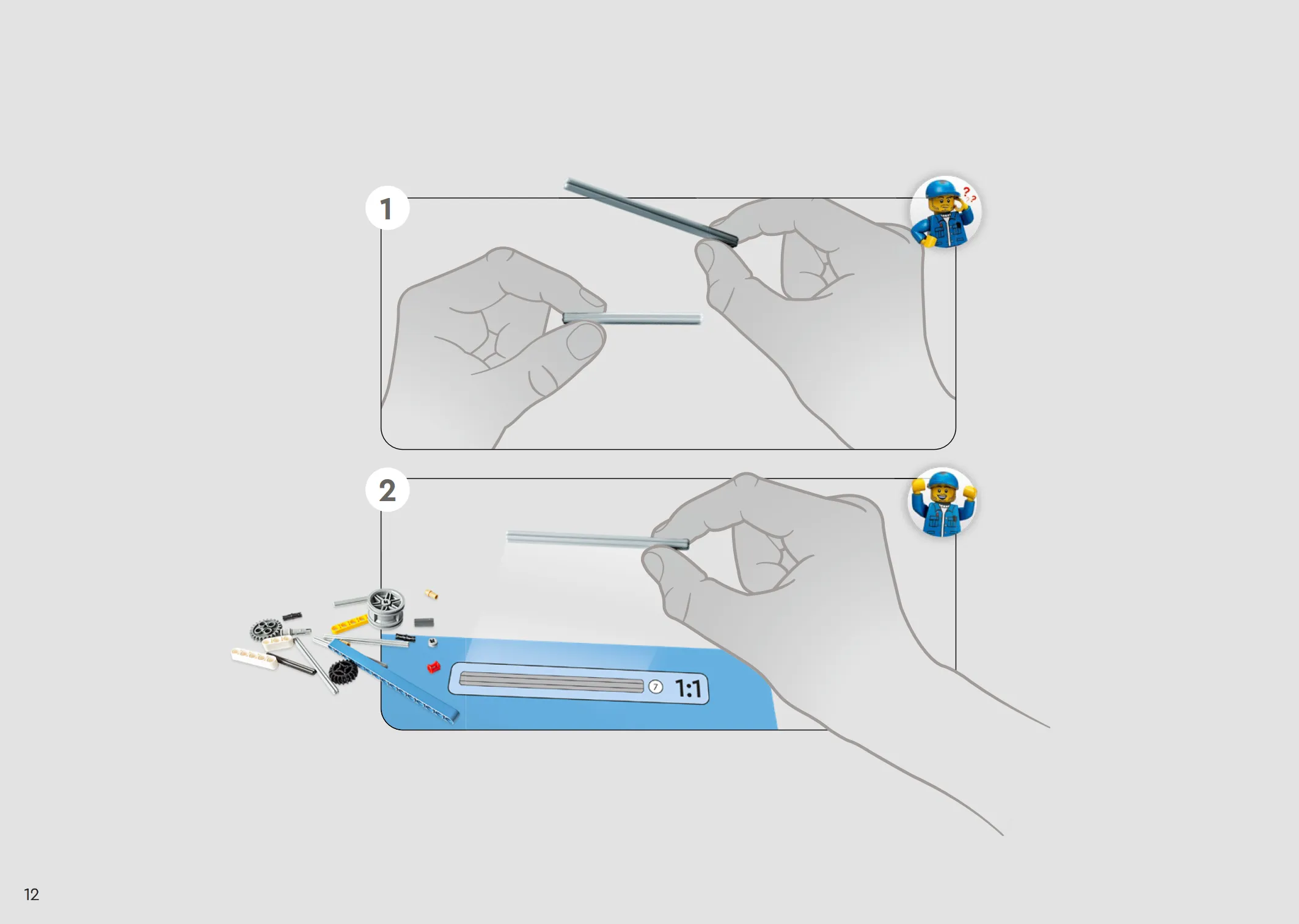 1

?
?

2

7

1:1

12