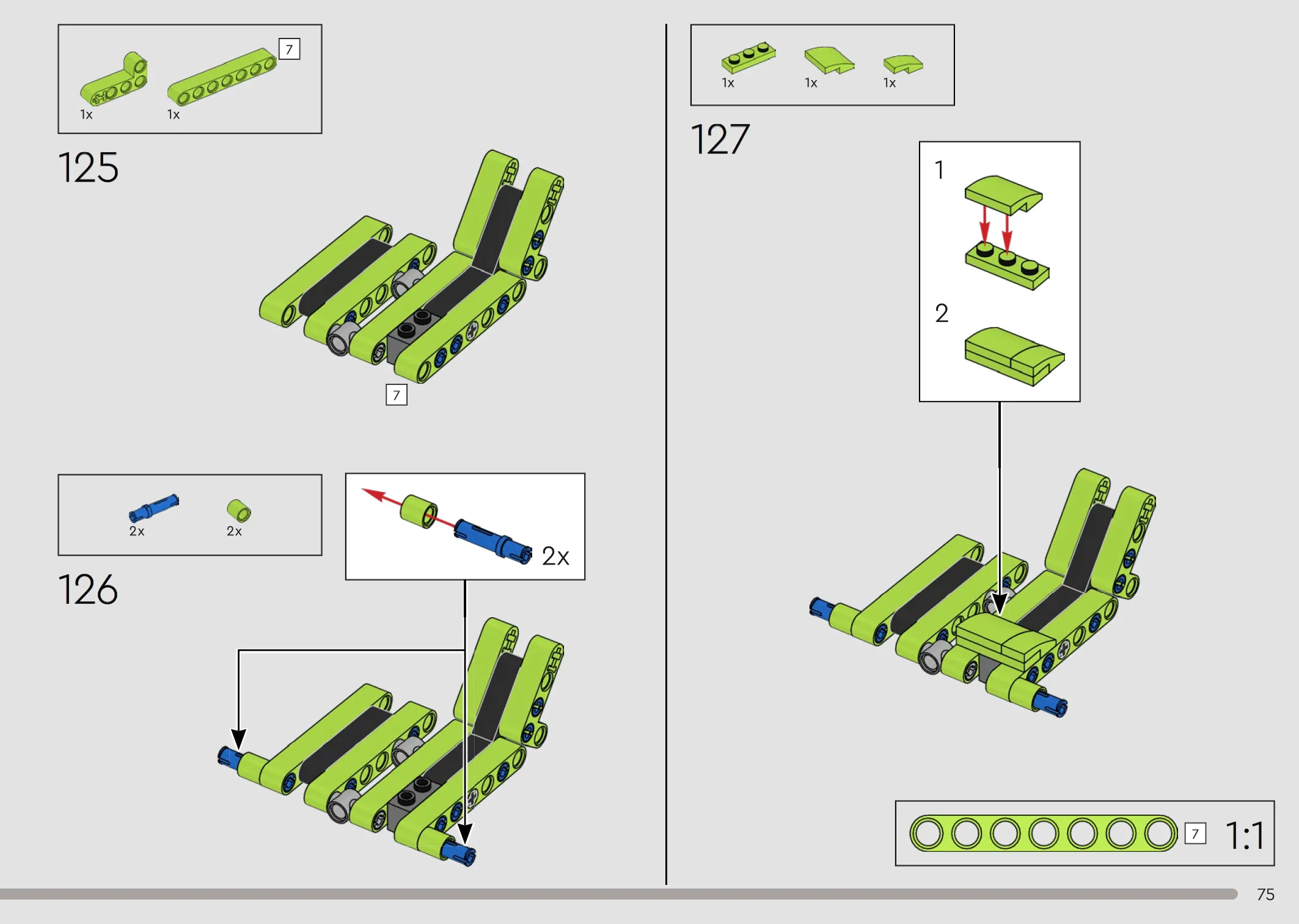 1x 1x 7

125

7

2x 2x

126

2x

1x 1x 1x

127

1

2

7 1:1

75