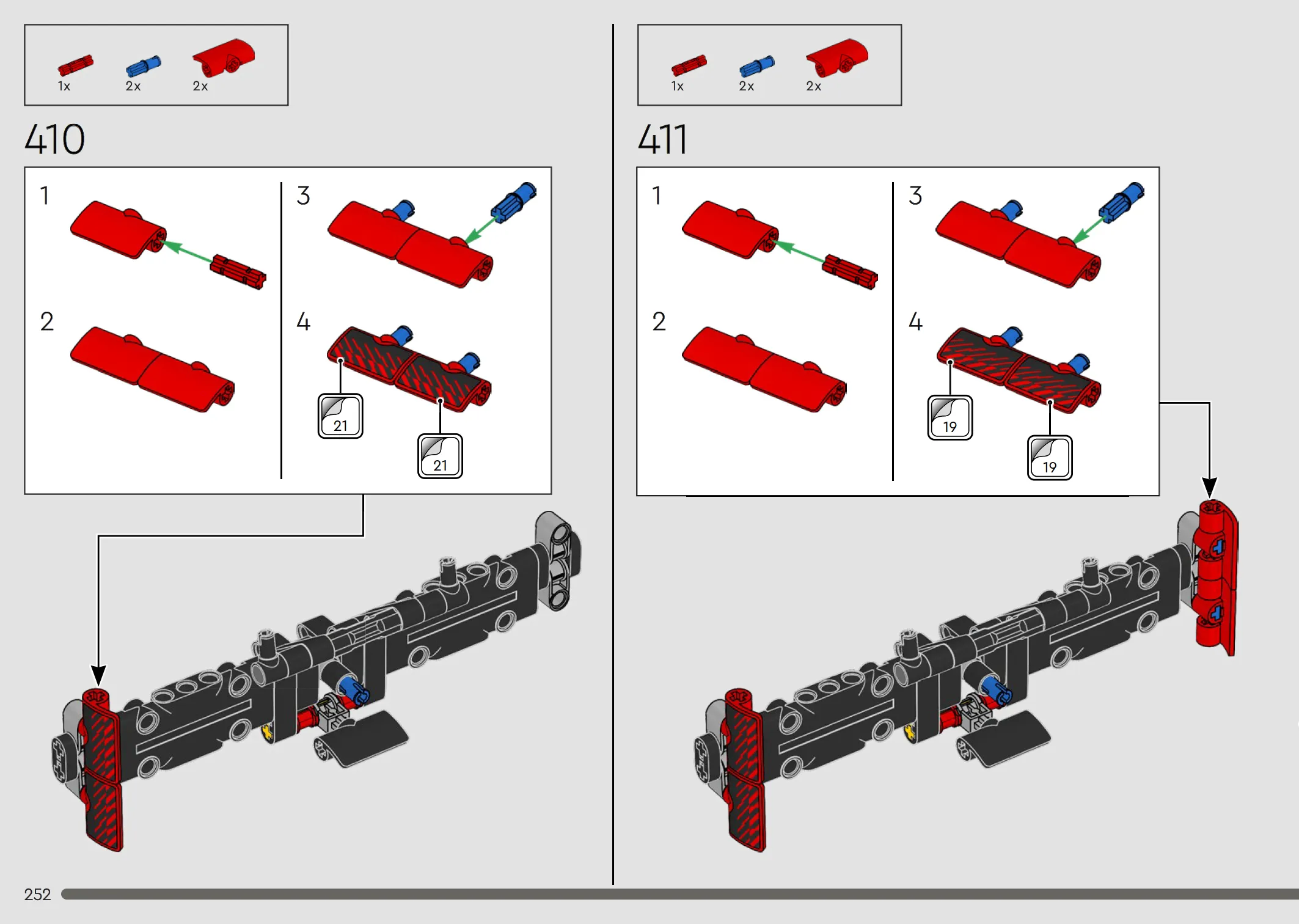 1x 2x 2x

410

1

2

3

4

21

21

1x 2x 2x

411

1

2

3

4

19

19

252