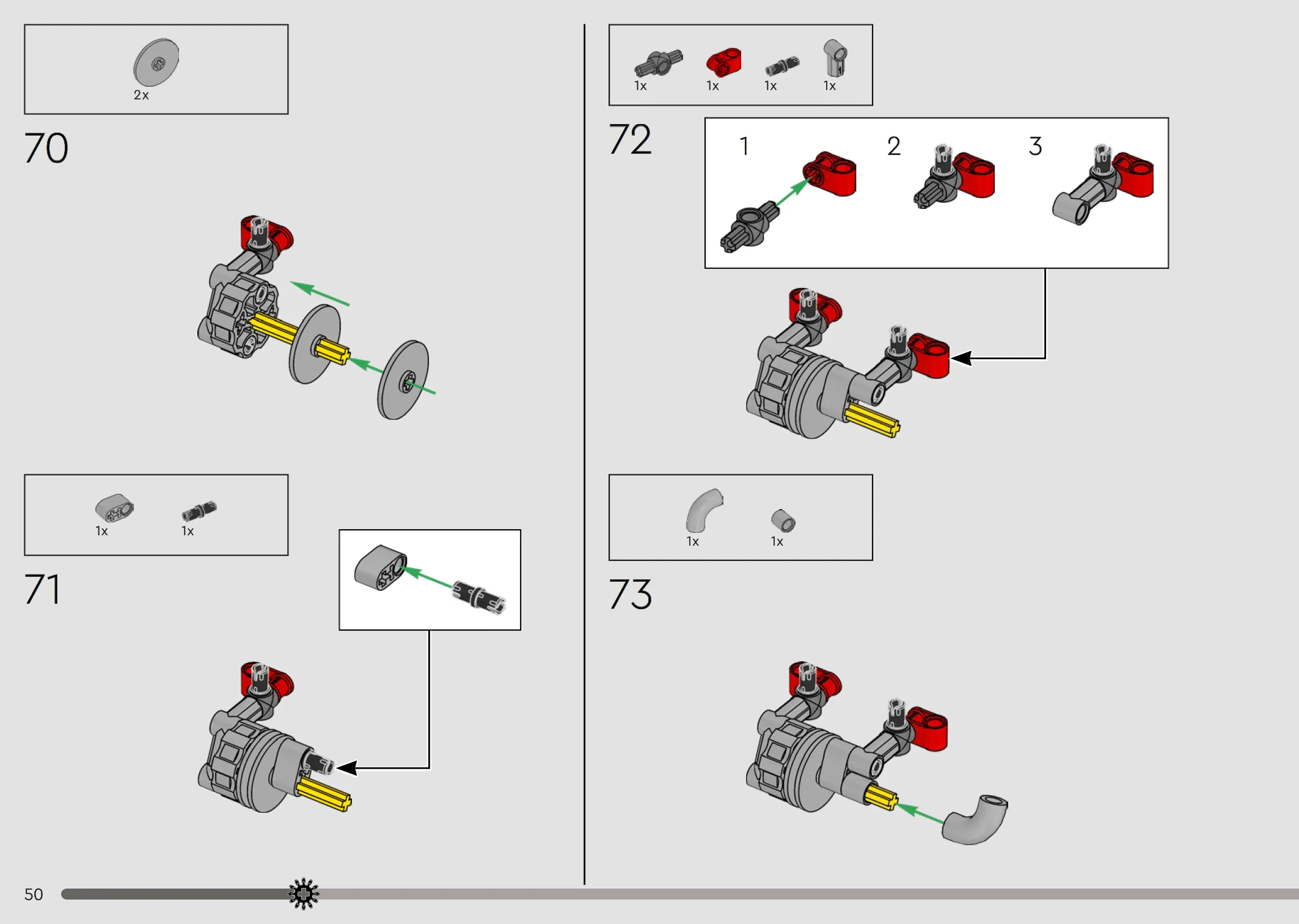 2x

70

1x 1x

71

1x 1x 1x 1x

72

1 2 3

1x 1x

73

50