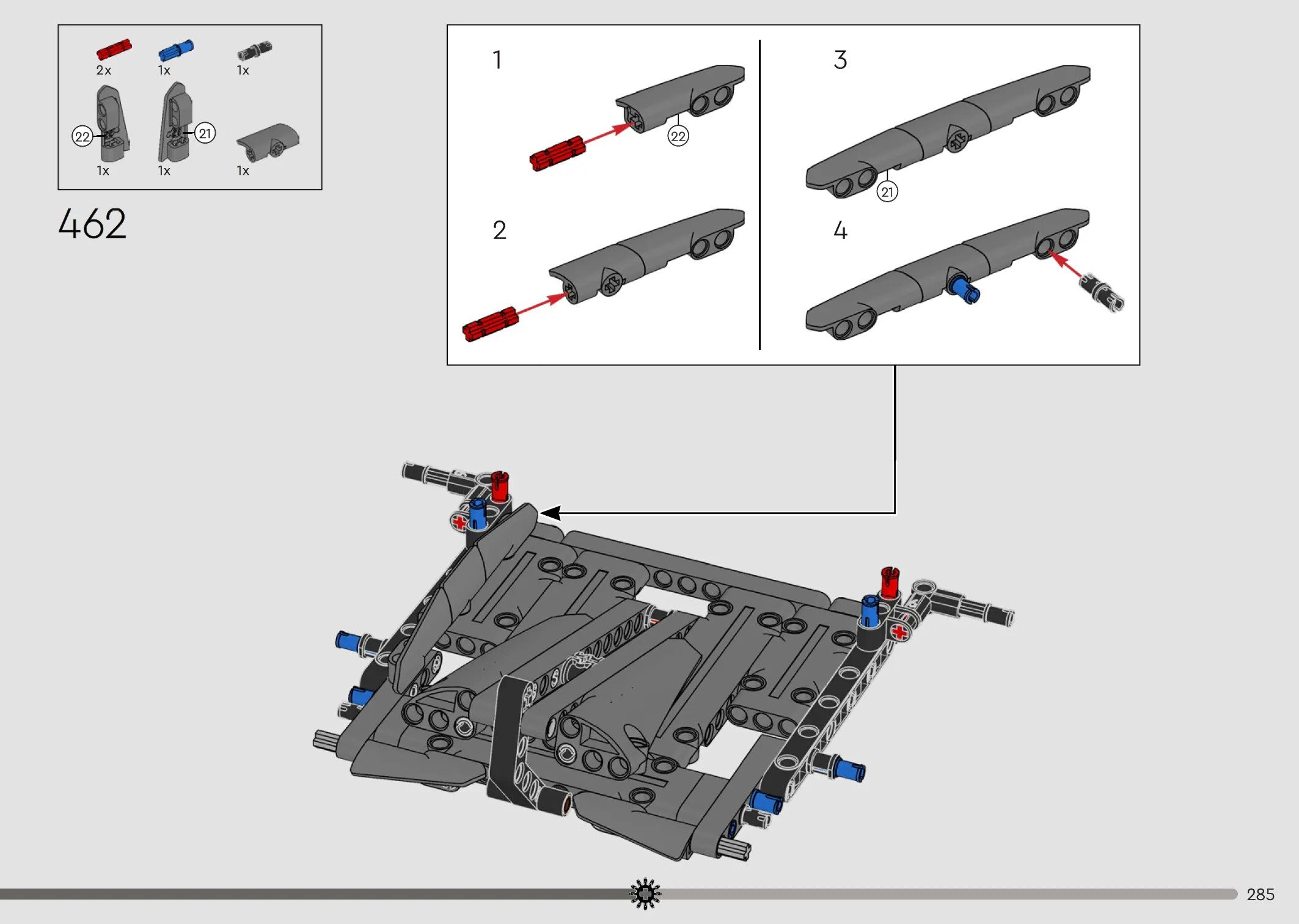 2x 1x 1x

22 21

1x 1x 1x

462

1

22

2

3

21

4

285