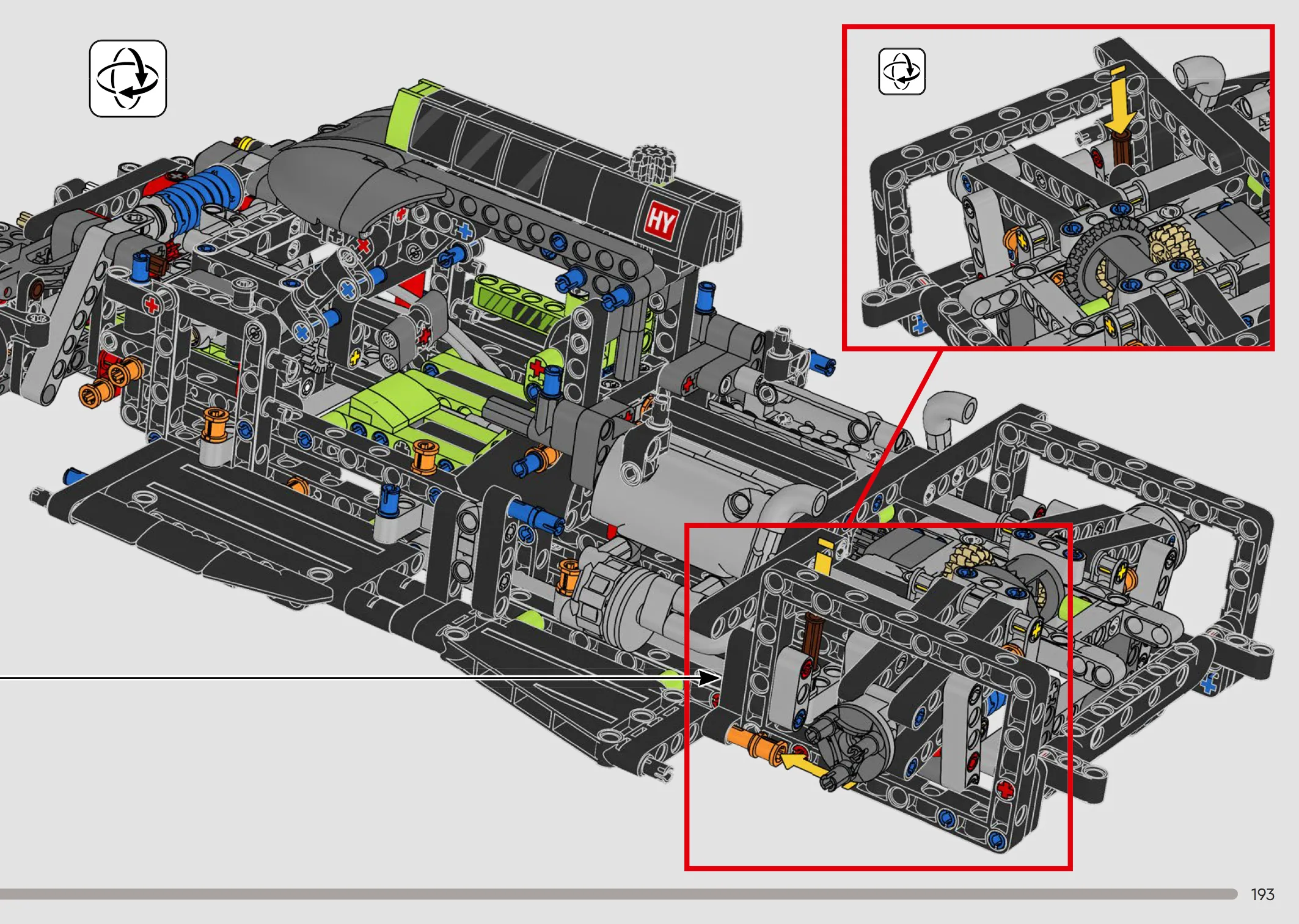 HY

193