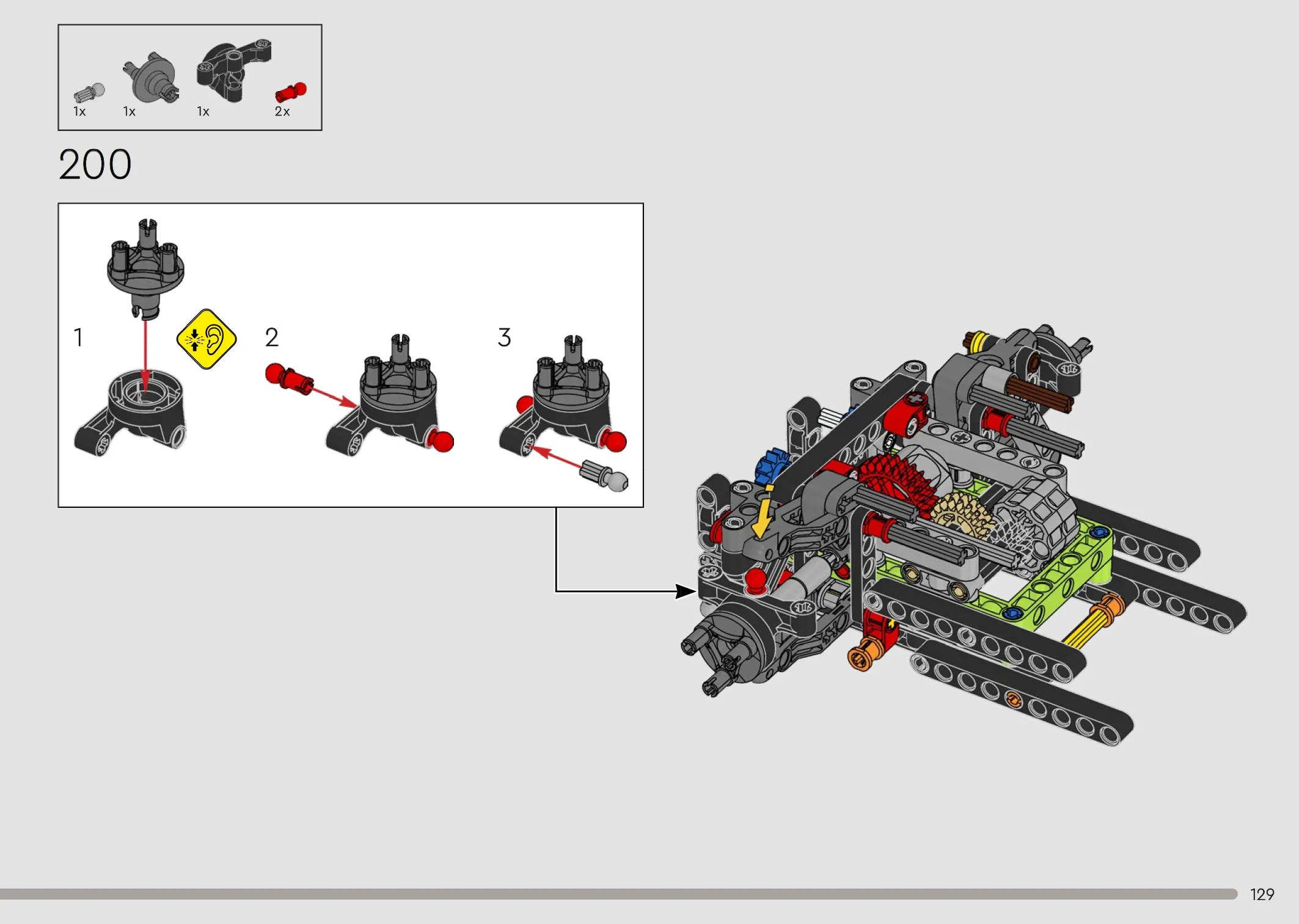 1x 1x 1x 2x

200

1

2

3

129