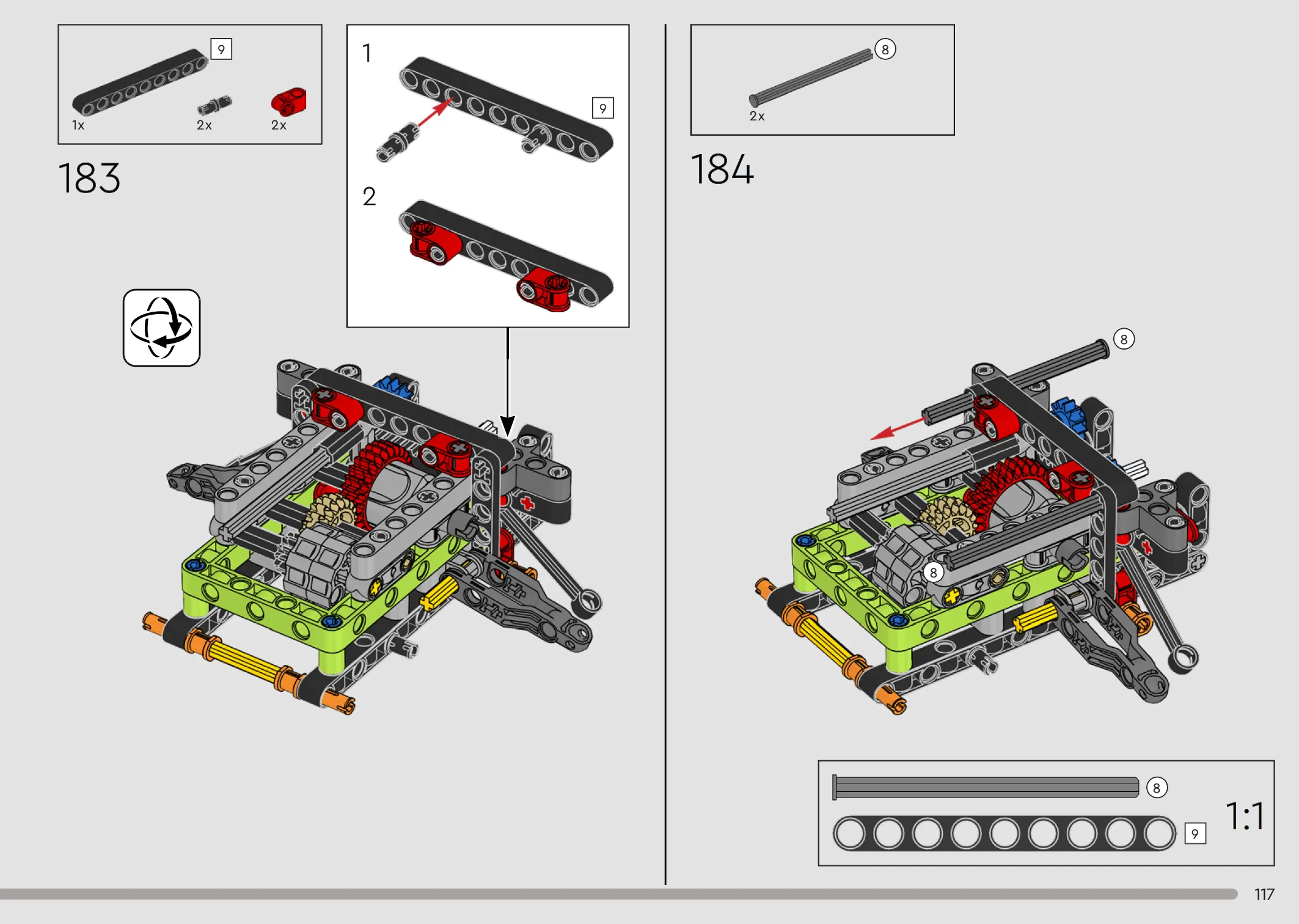 9
1x
2x
2x

183

1

9

2

8
2x

184

8

8

8

9

1:1

117