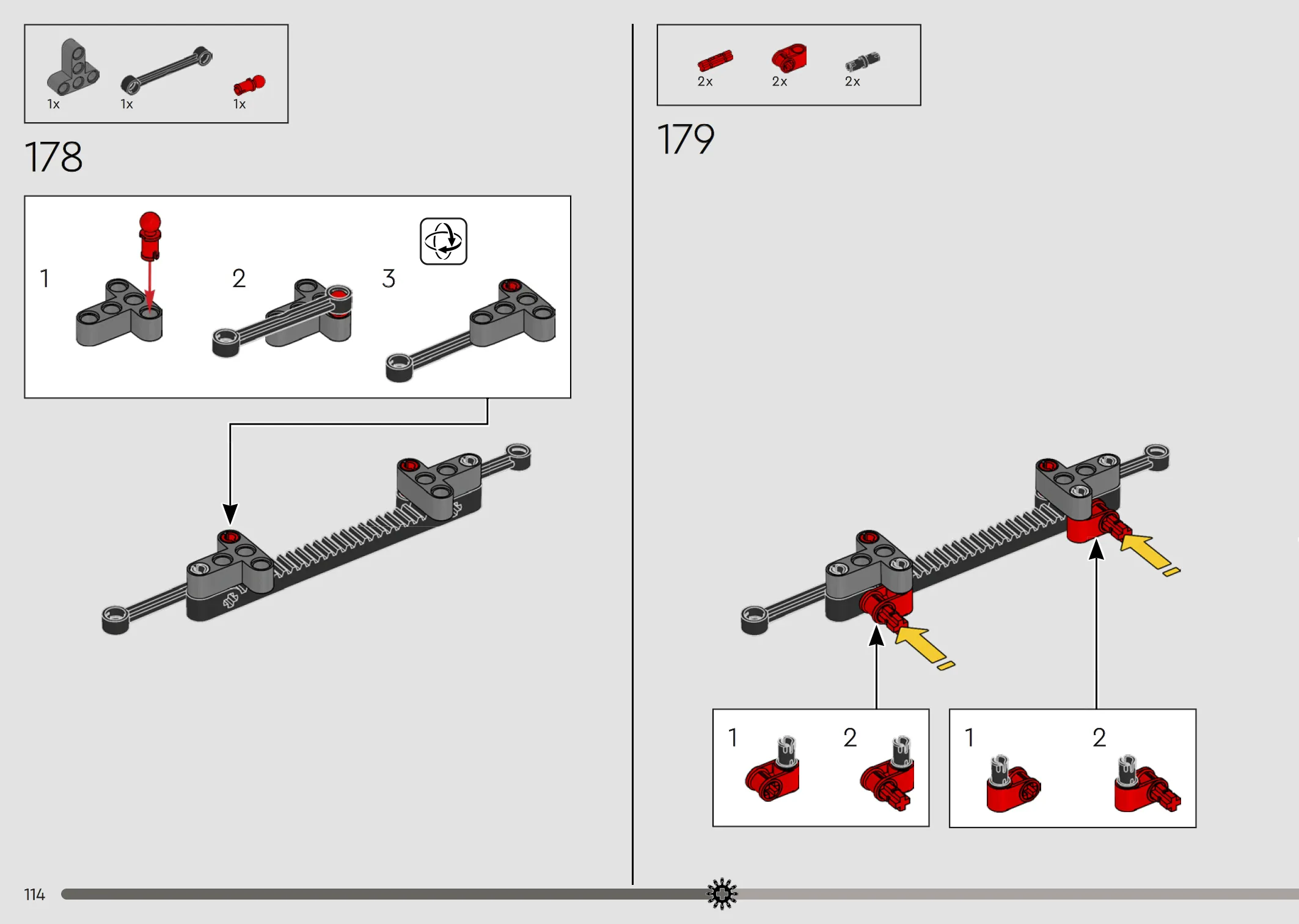 1x 1x 1x

178

1

2

3

2x 2x 2x

179

1

2

1

2

114