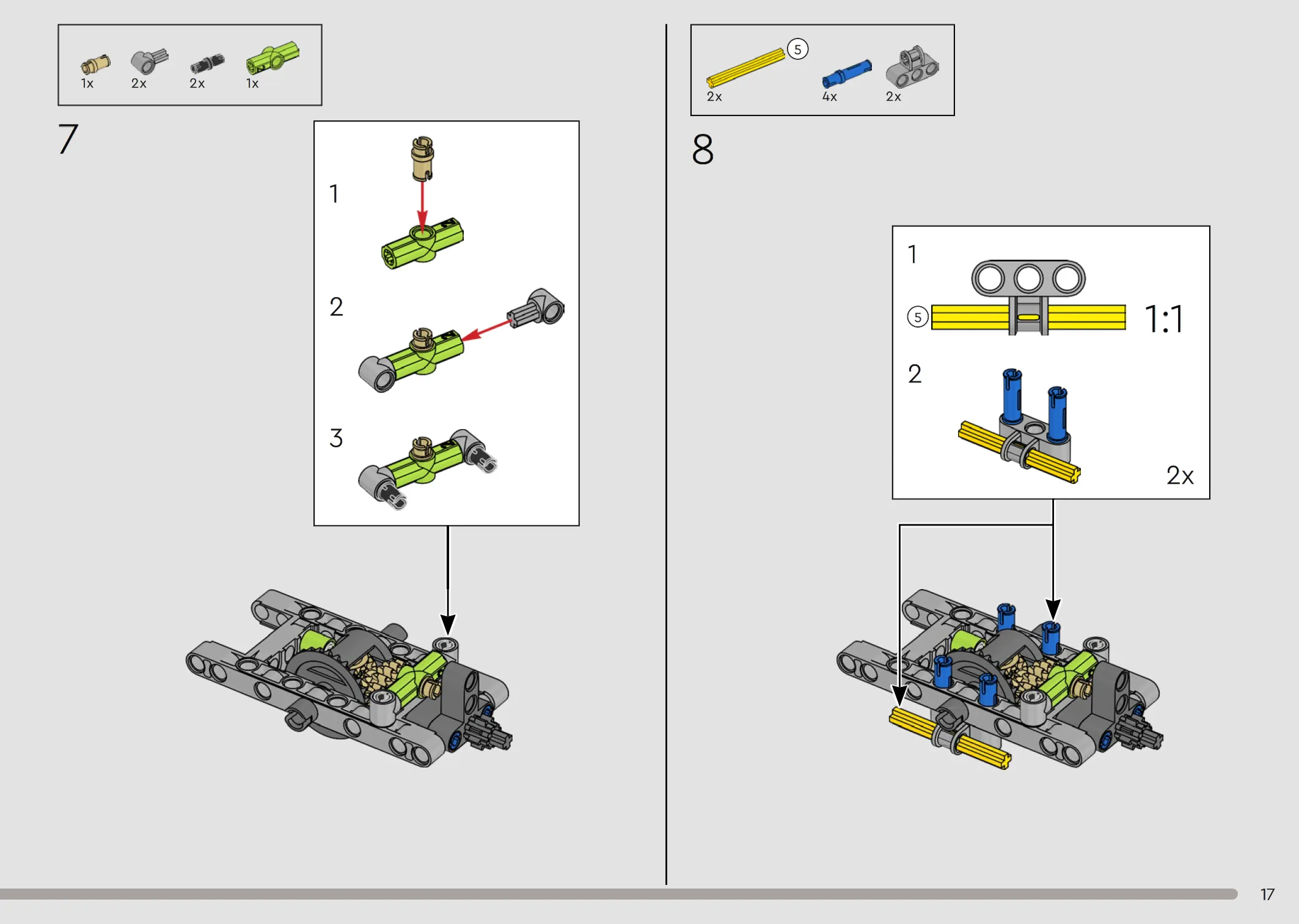 1x 2x 2x 1x

7

1

2

3

5

2x 4x 2x

8

1

5

1:1

2

2x

17