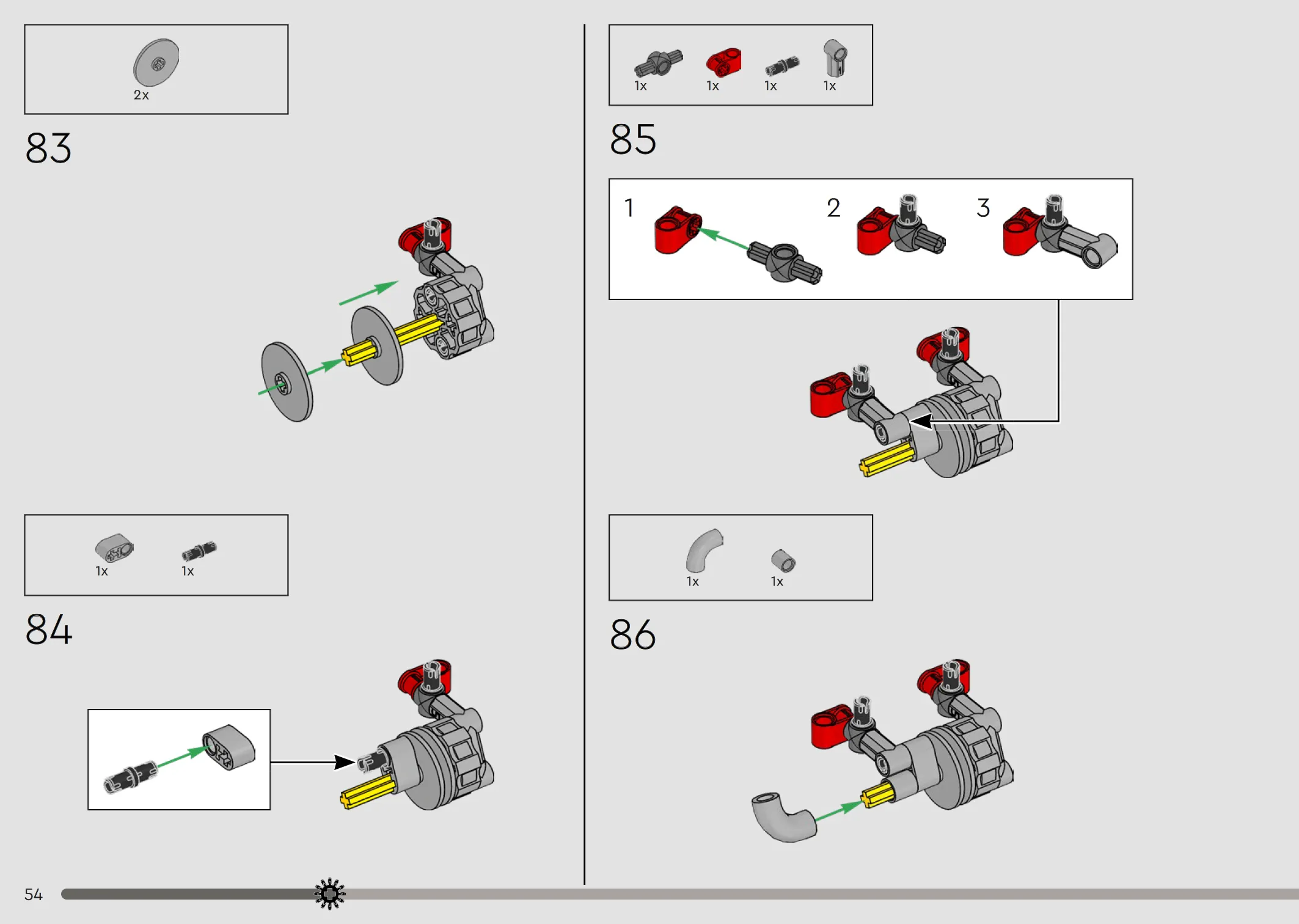 2x

83

1x 1x

84

1x 1x 1x 1x

85

1

2

3

1x 1x

86

54