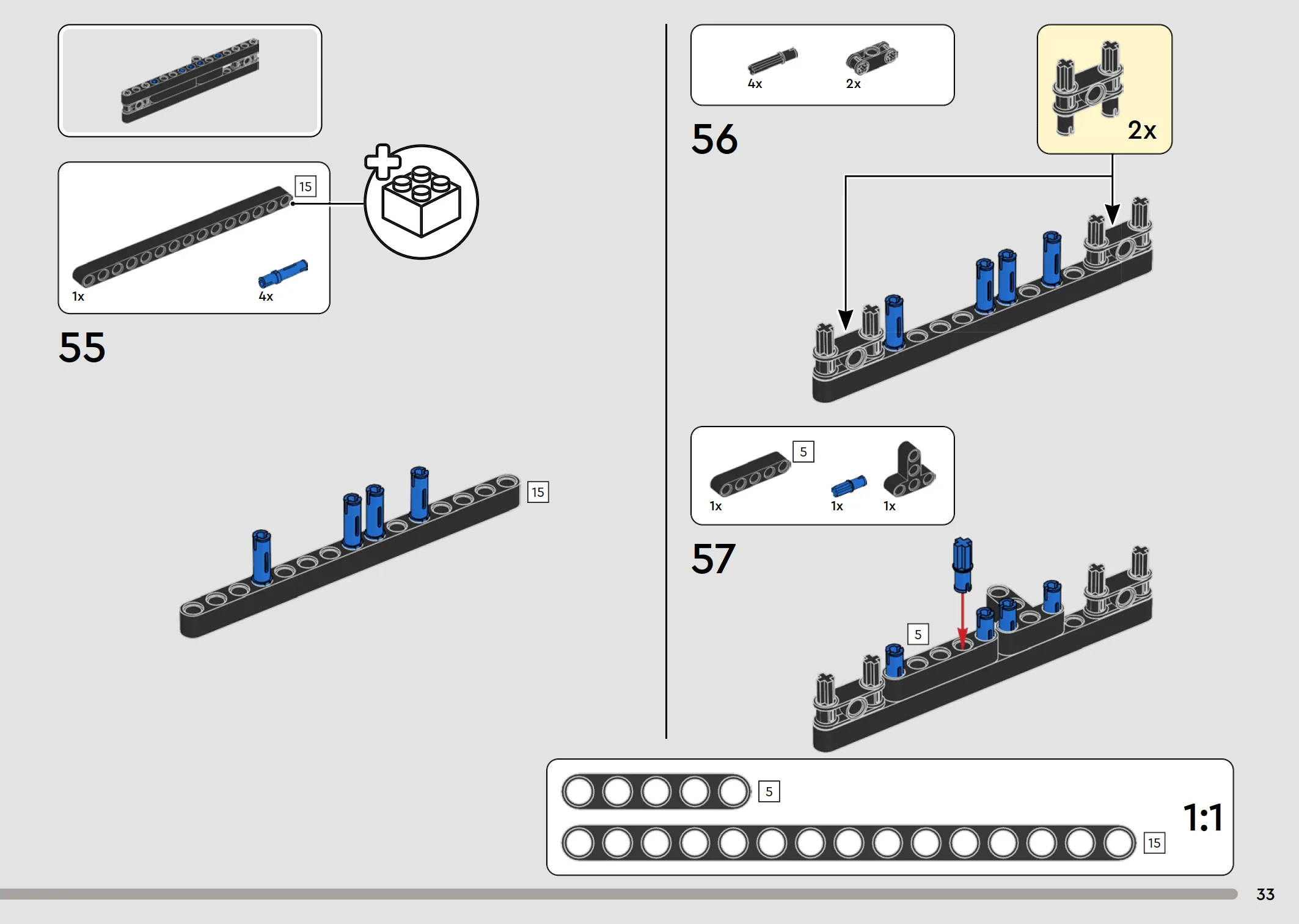 15

1x

4x

55

15

4x

2x

56

2x

5

1x

1x

1x

57

5

5

15

1:1

33