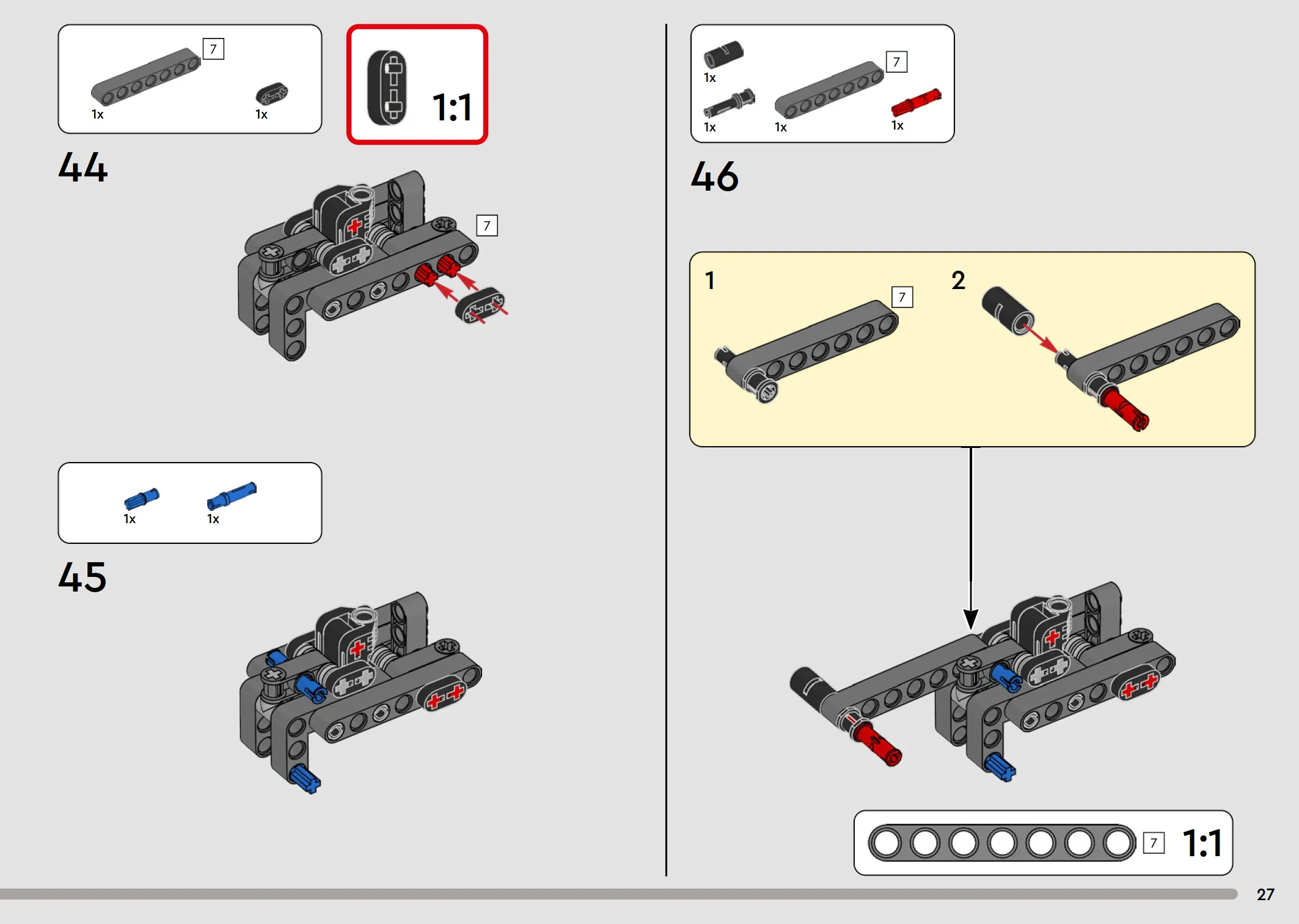 7
1x
1x

1:1

44

7

1x
1x

45

1x
7
1x
1x
1x

46

1
7
2

7
1:1

27