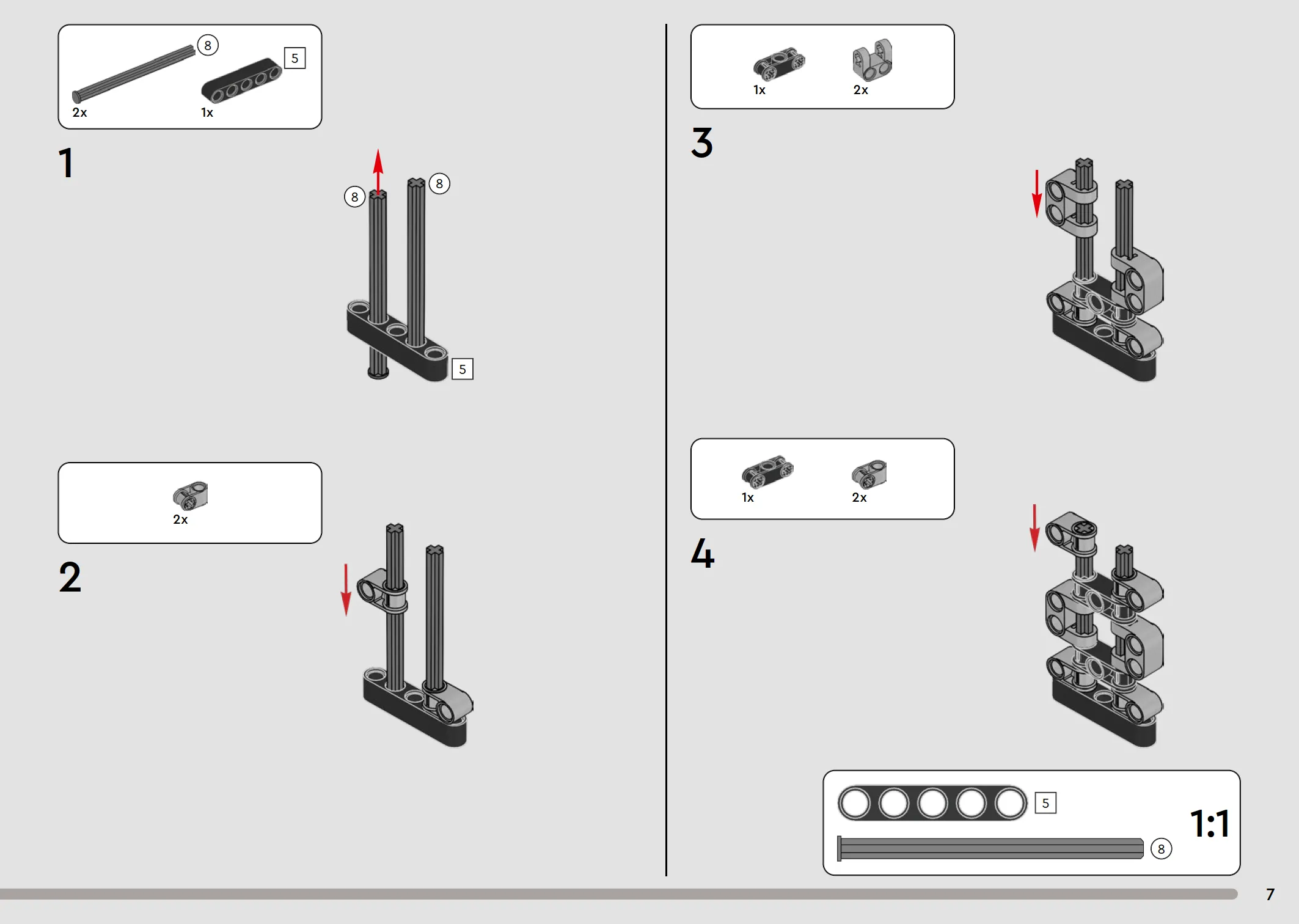 8
5
2x
1x

1

8
8
5

2x

2

1x
2x

3

1x
2x

4

5
8
1:1

7