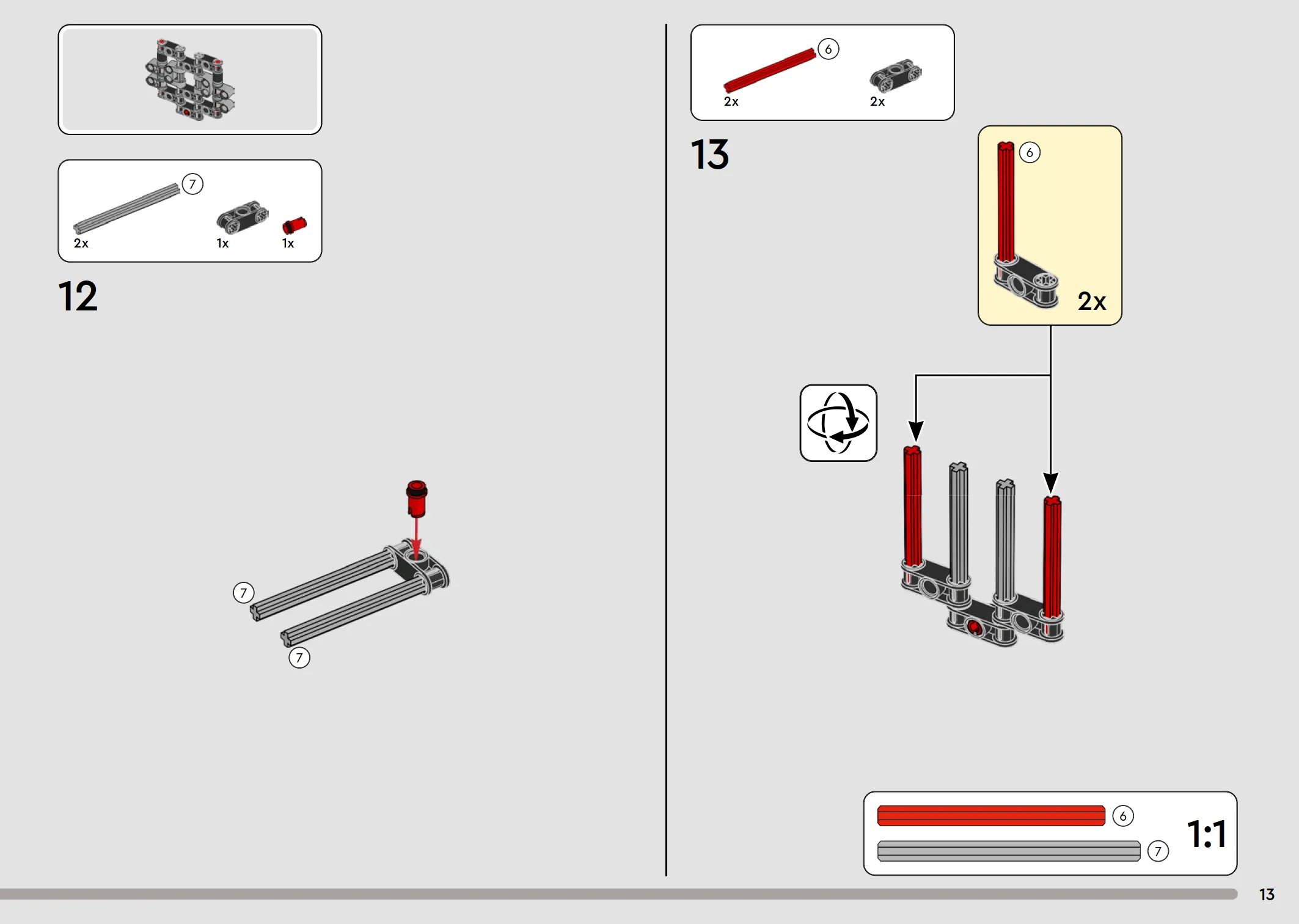 7
2x
1x
1x

12

7
7

6
2x
2x

13

6
2x

6
7
1:1

13