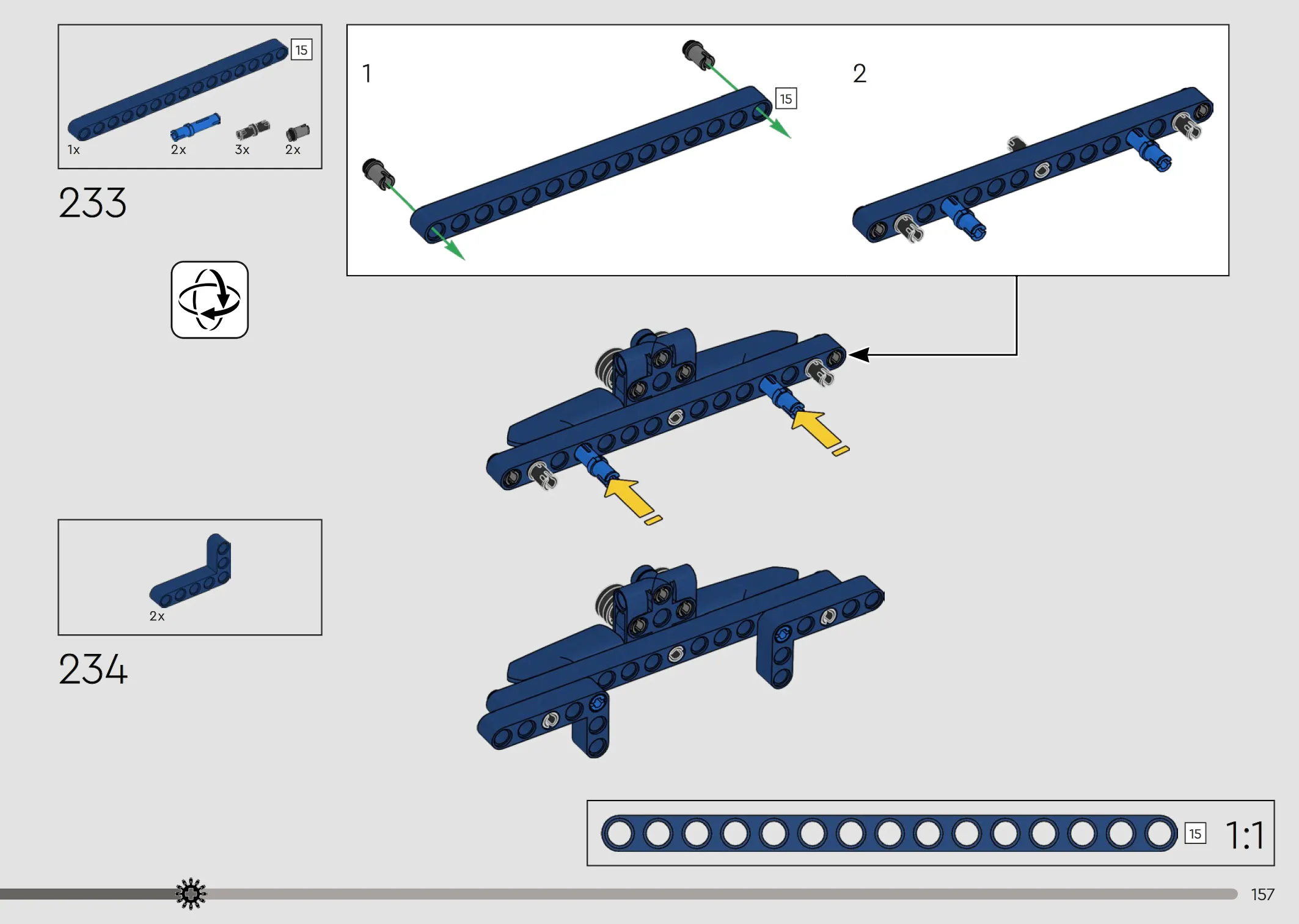 15

1x 2x 3x 2x

233

1

15

2

2x

234

15 1:1

157