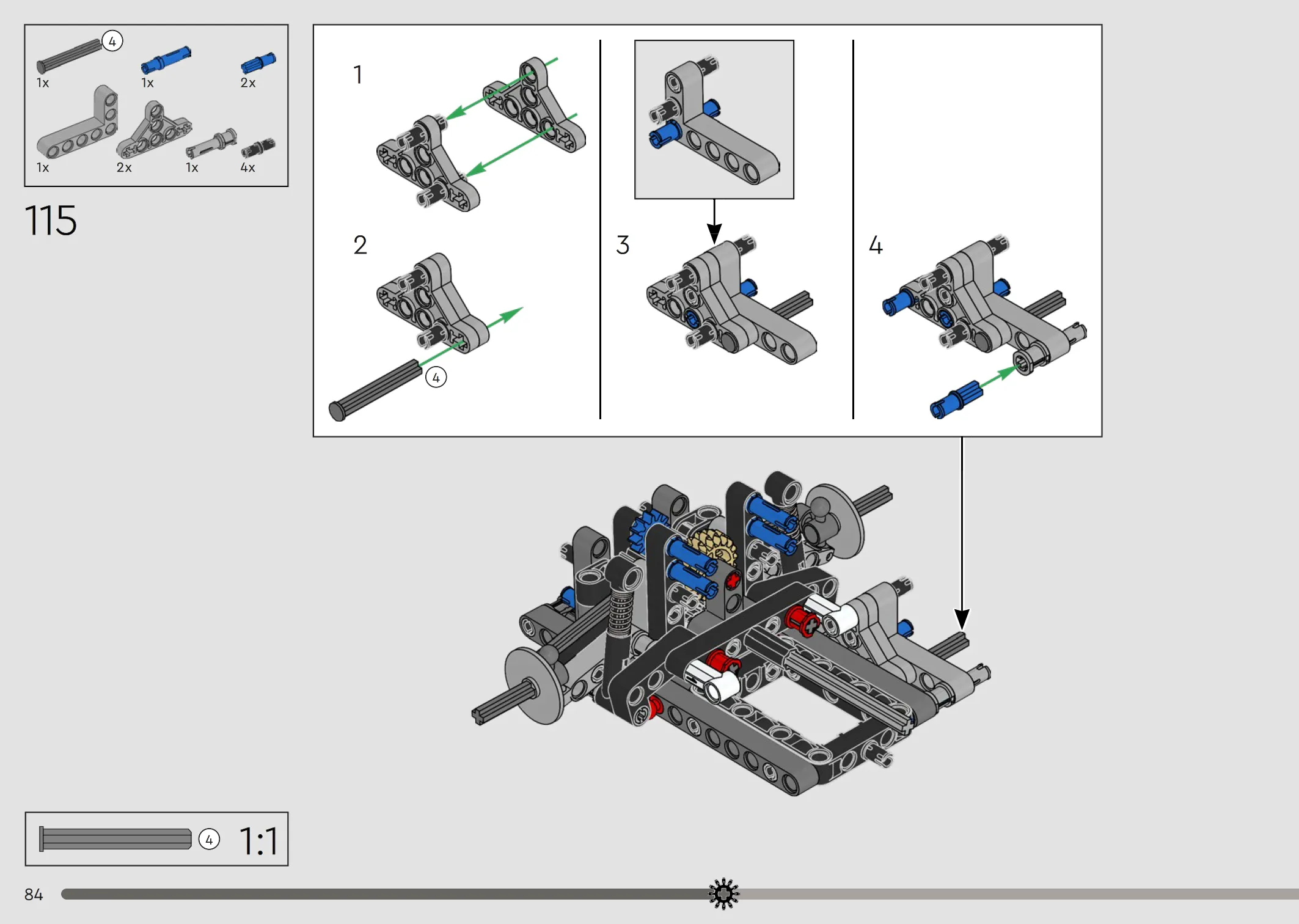 4
1x
1x
2x
1x
2x
1x
4x

115

1

2

4

3

4

4 1:1

84