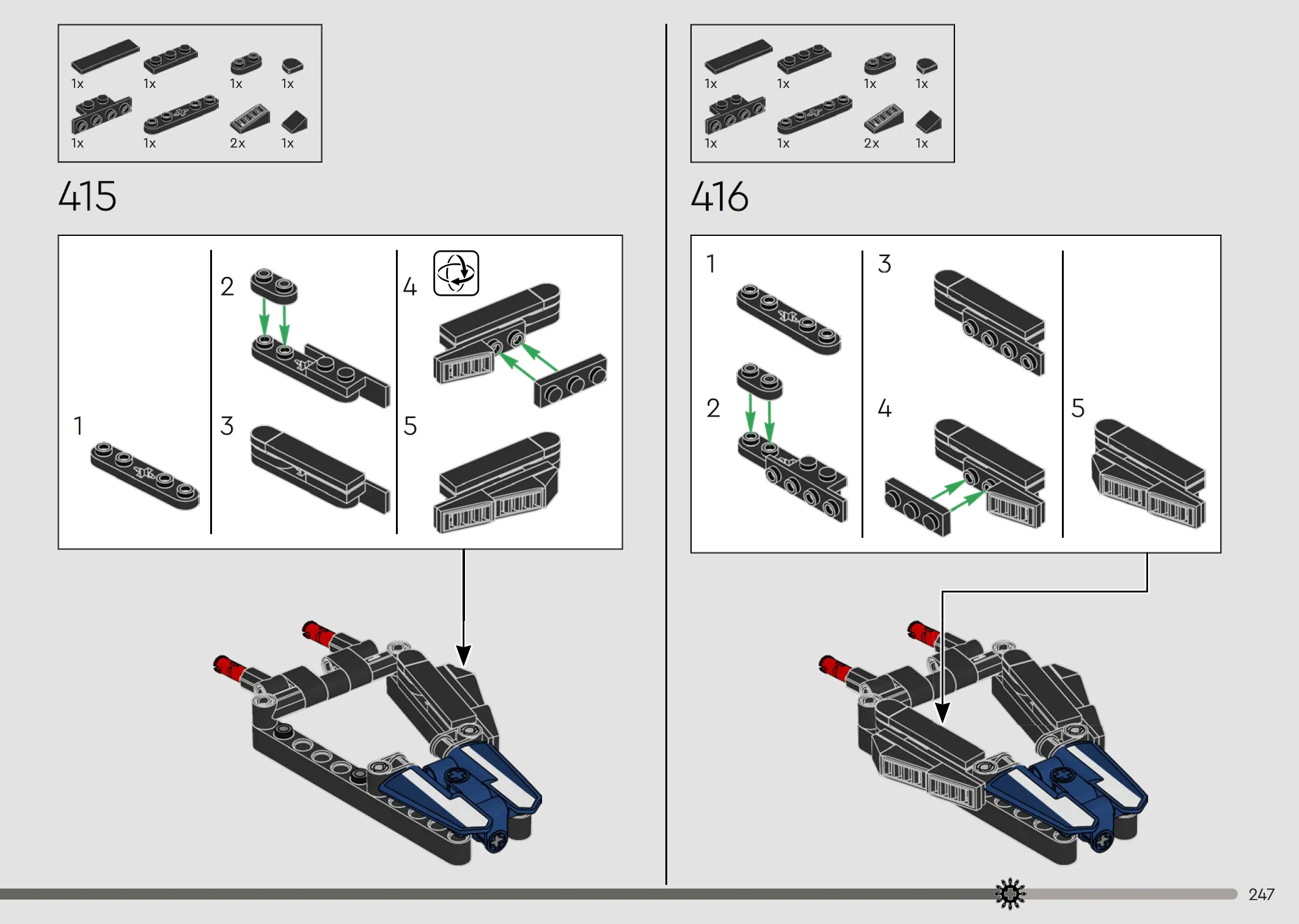 1x 1x 1x 1x
1x 1x 2x 1x

415

1
2
3
4
5

1x 1x 1x 1x
1x 1x 2x 1x

416

1
2
3
4
5

247