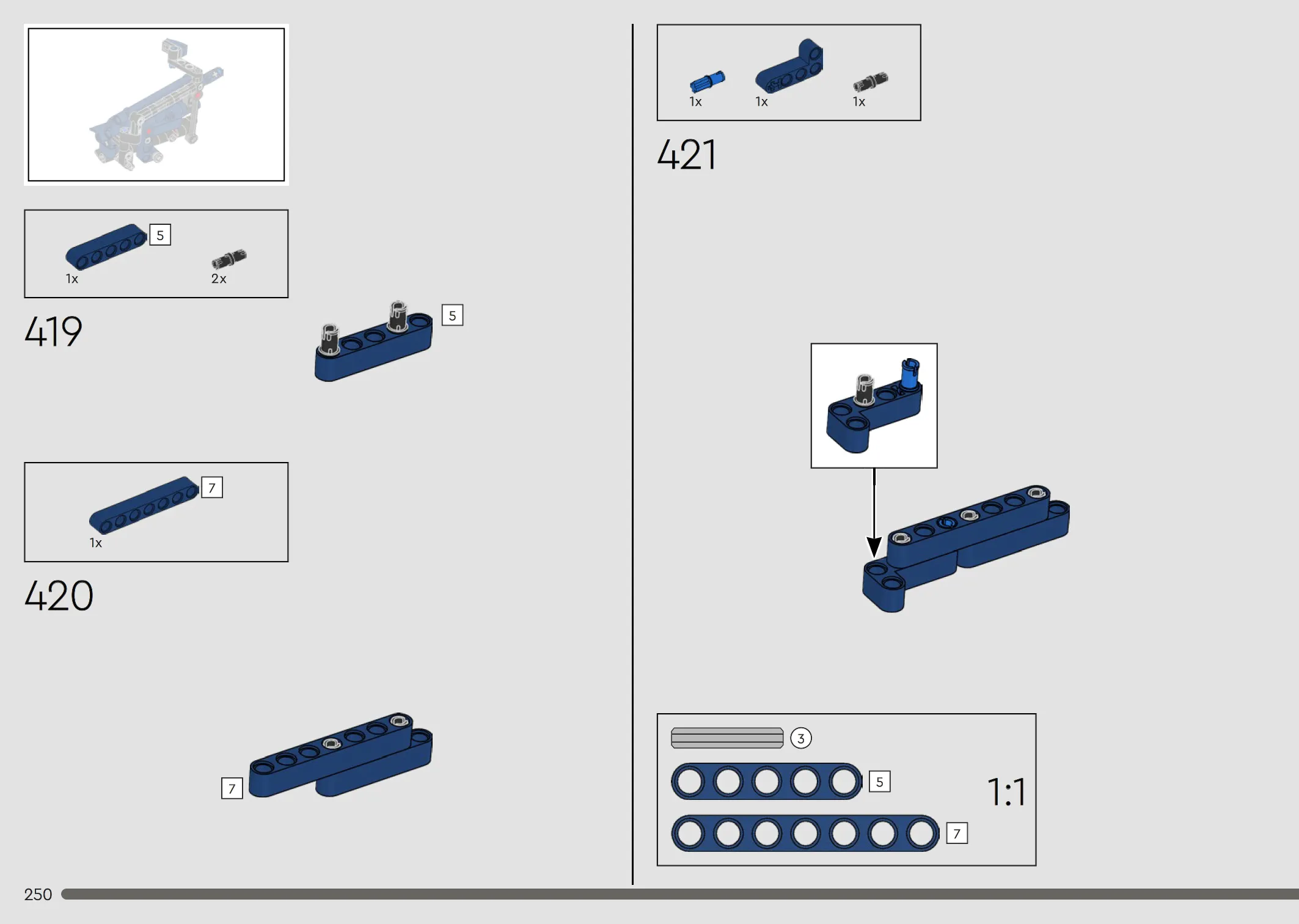 5
1x
2x

419

5

7
1x

420

7

1x
1x
1x

421

3
5
7
1:1

250