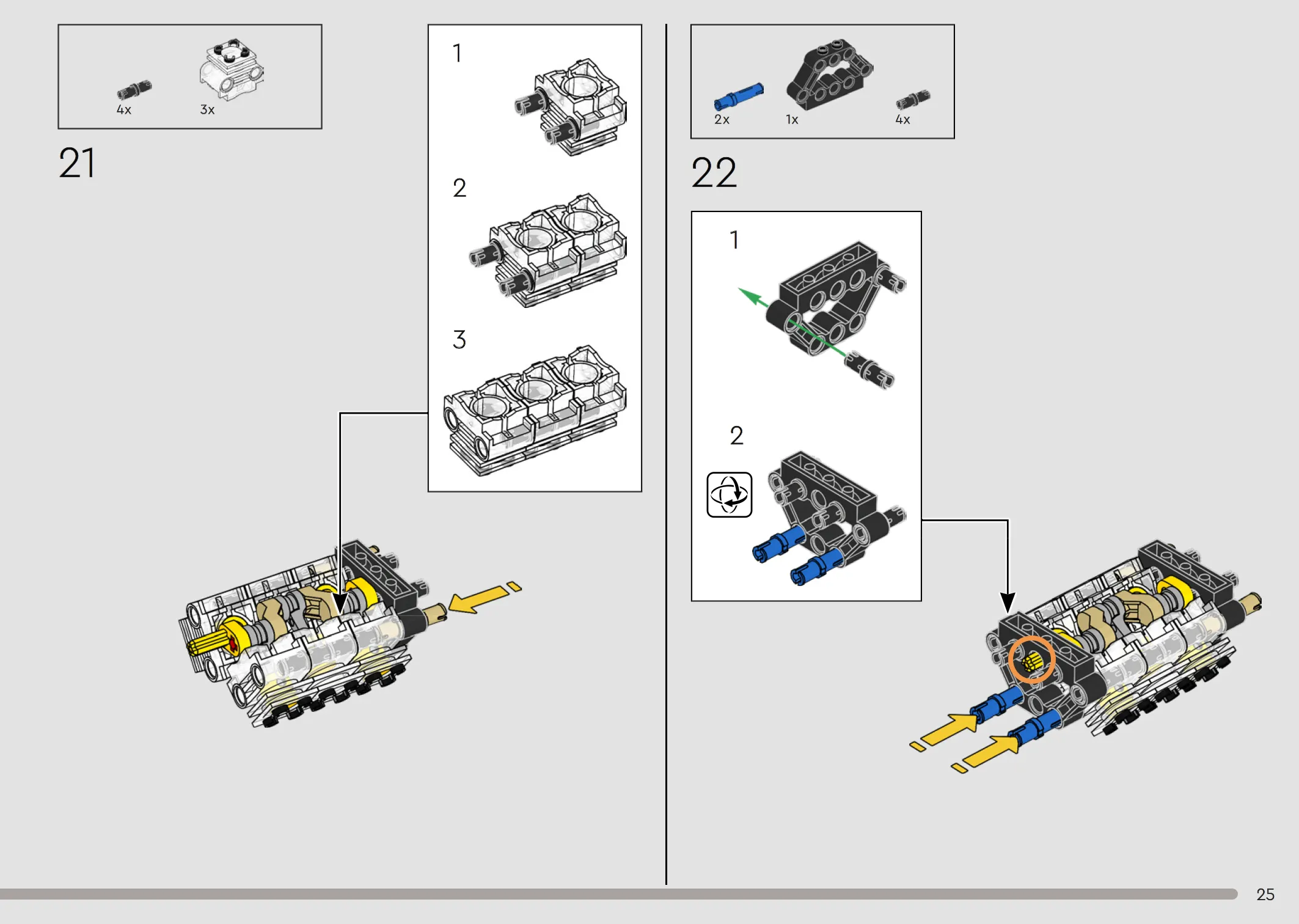 4x 3x

21

1

2

3

2x 1x 4x

22

1

2

25