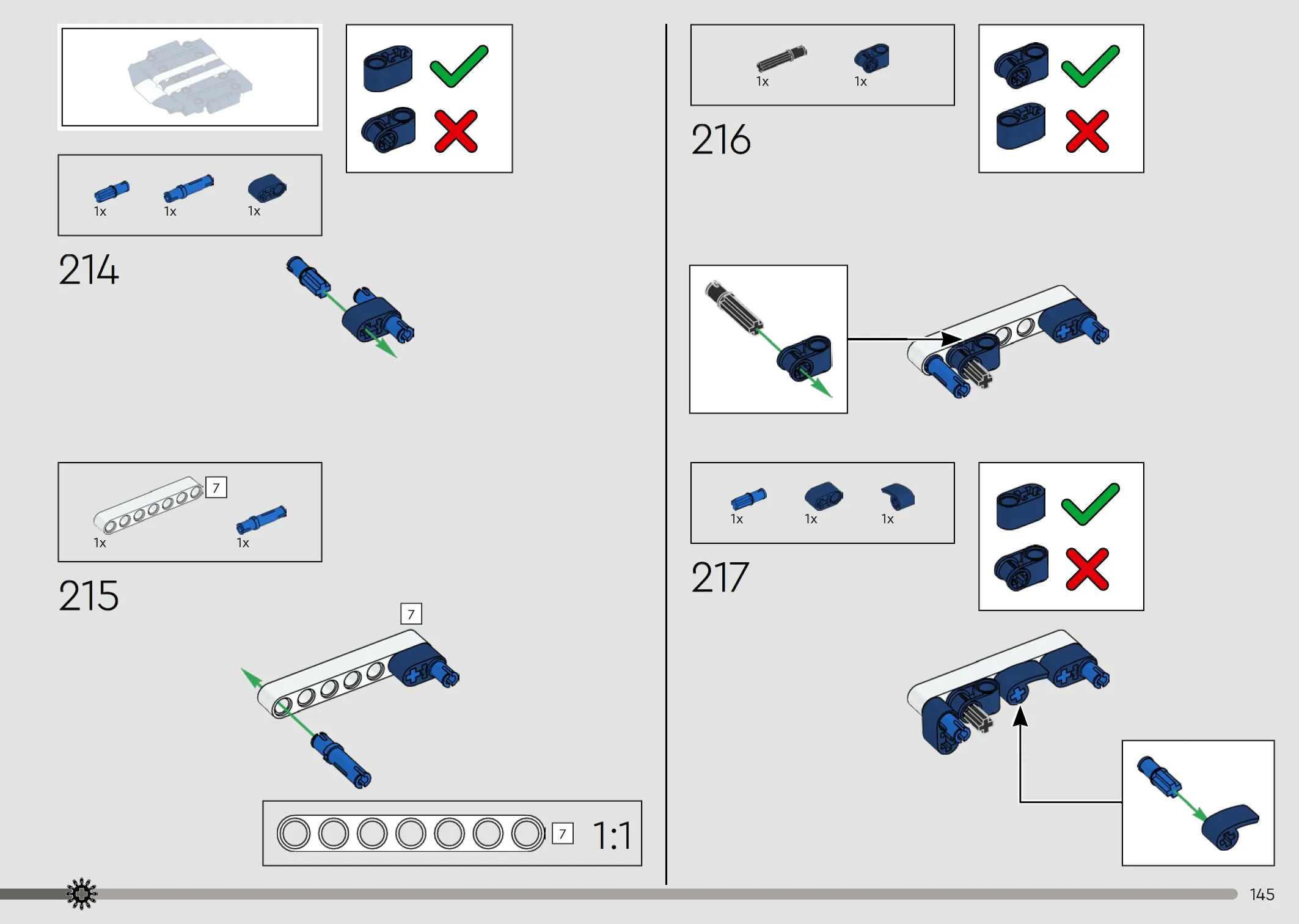 1x 1x 1x

214

7

1x 1x

215

7

7 1:1

1x 1x

216

1x 1x 1x

217

145