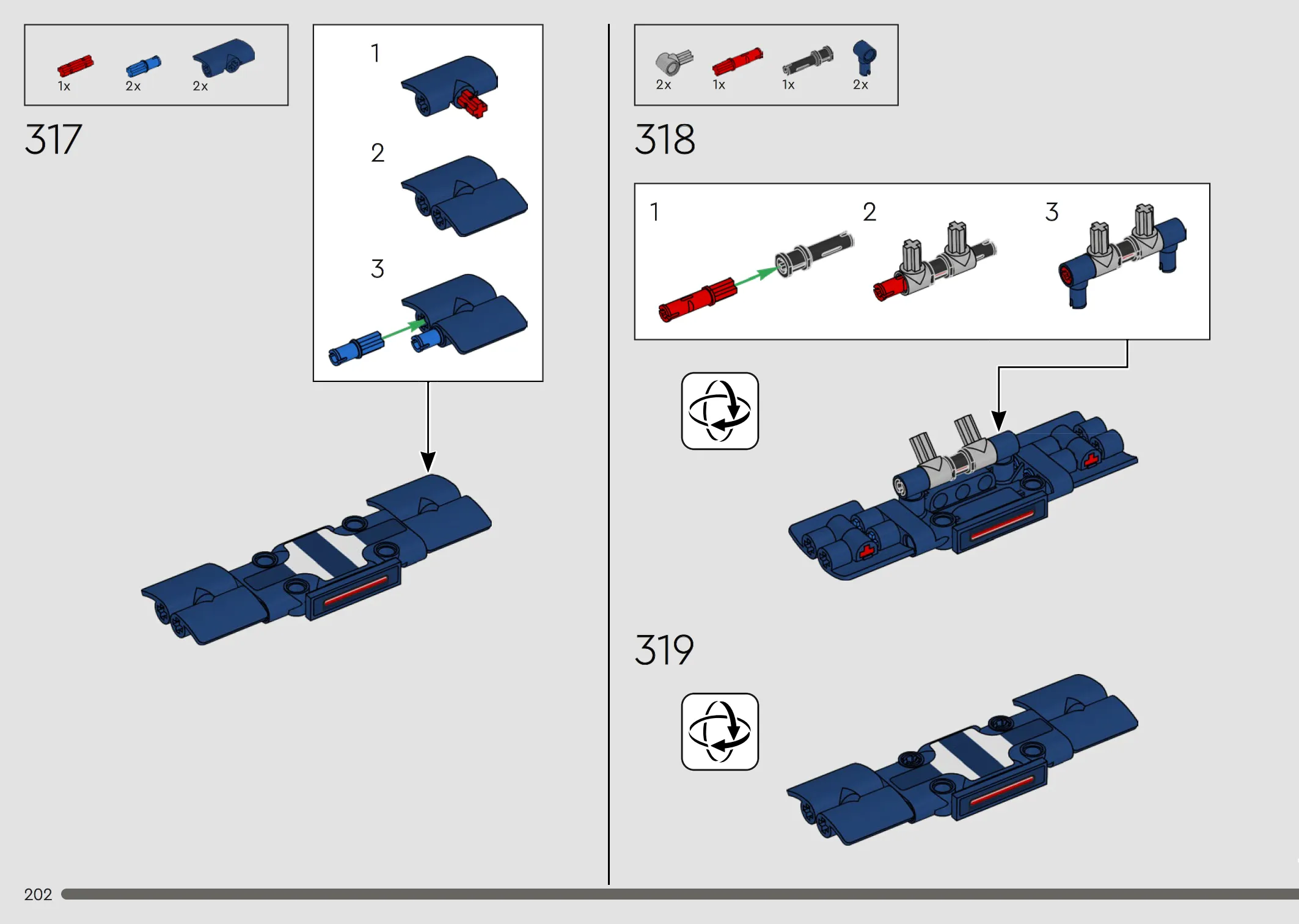 1x 2x 2x

317

1

2

3

2x 1x 1x 2x

318

1 2 3

319

202