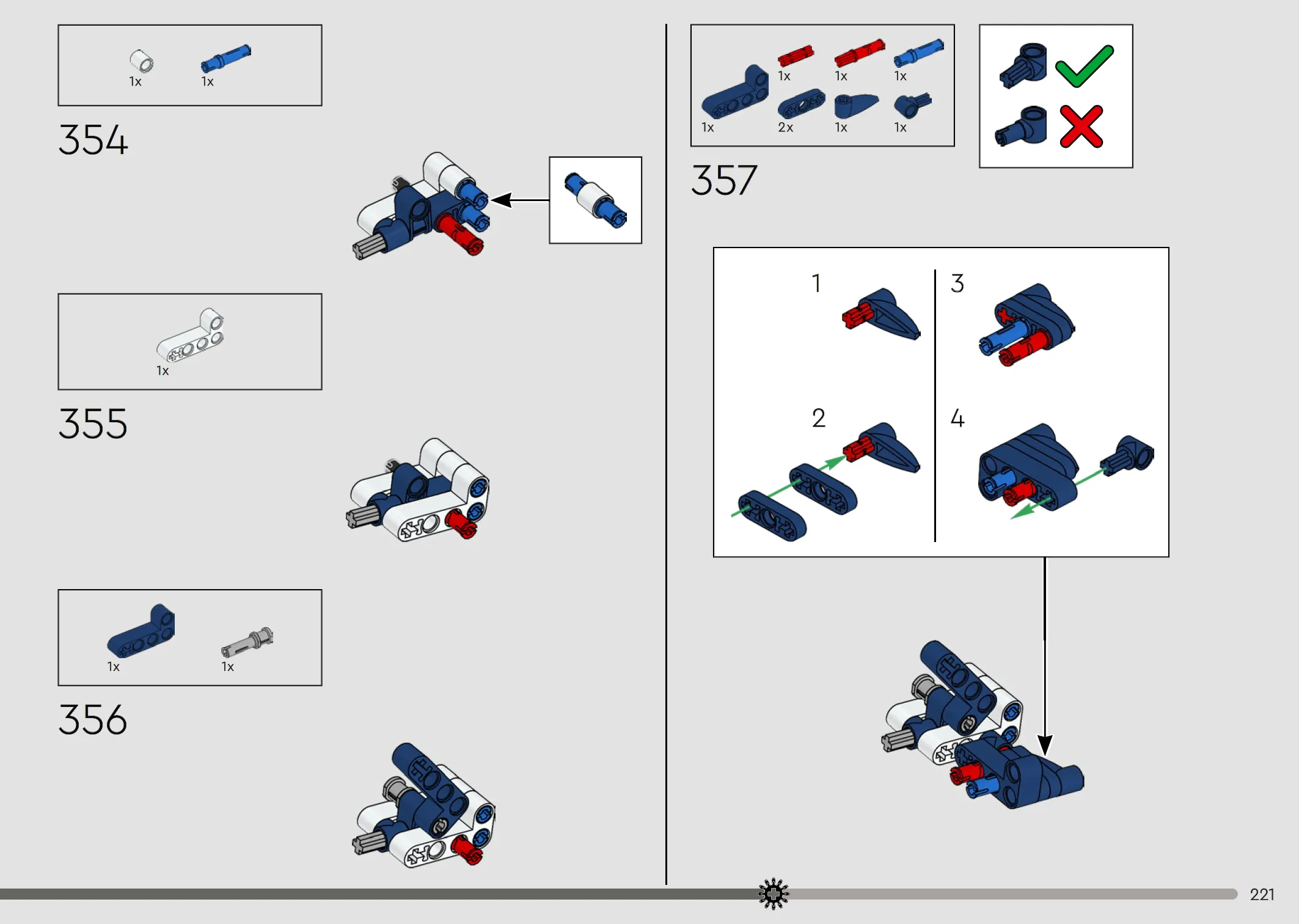 1x 1x

354

1x

355

1x 1x

356

1x 1x 1x
1x 2x 1x 1x

357

1
2
3
4

221