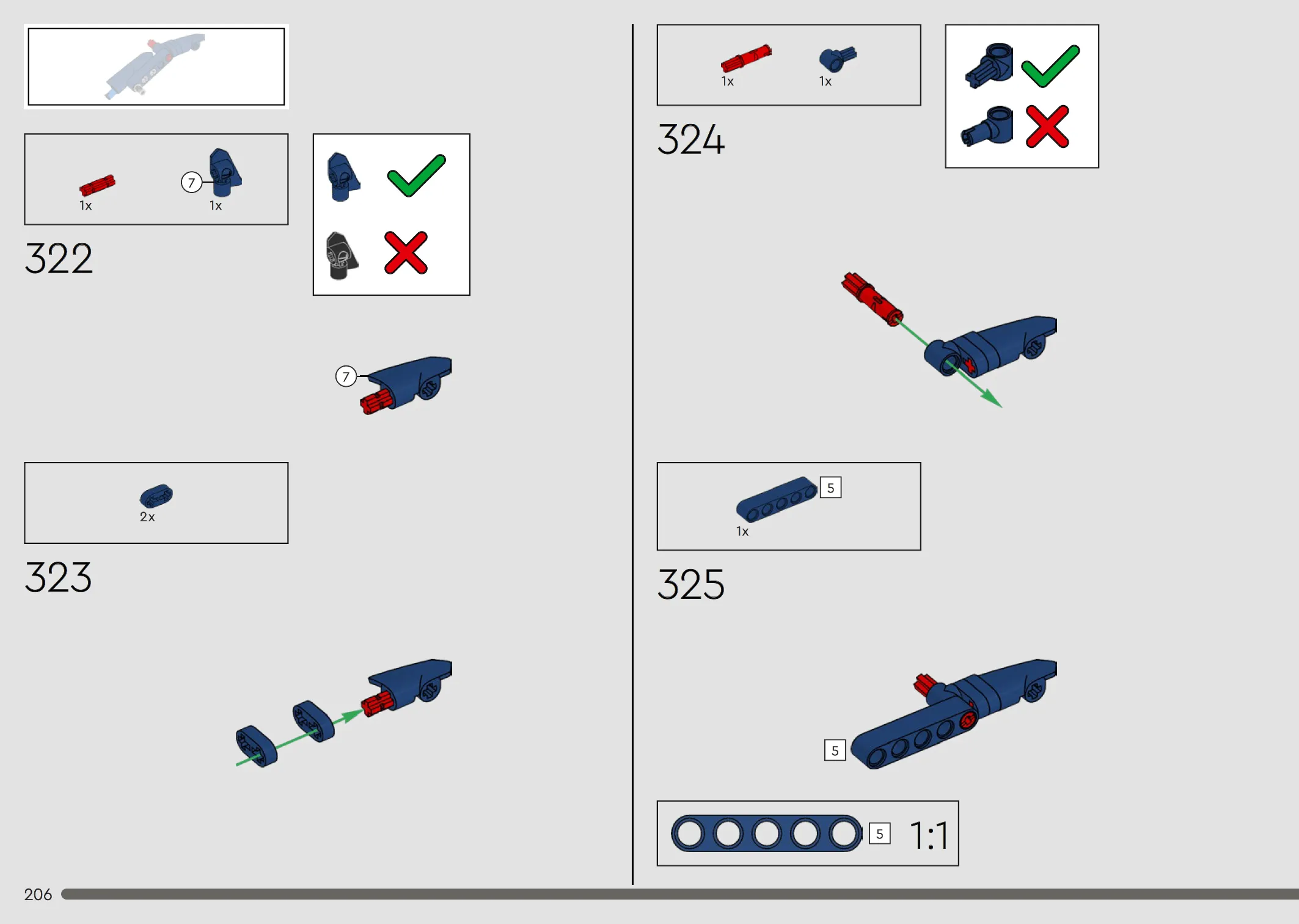 1x

7

1x

322

7

2x

323

1x

1x

324

5

1x

325

5

5

1:1

206