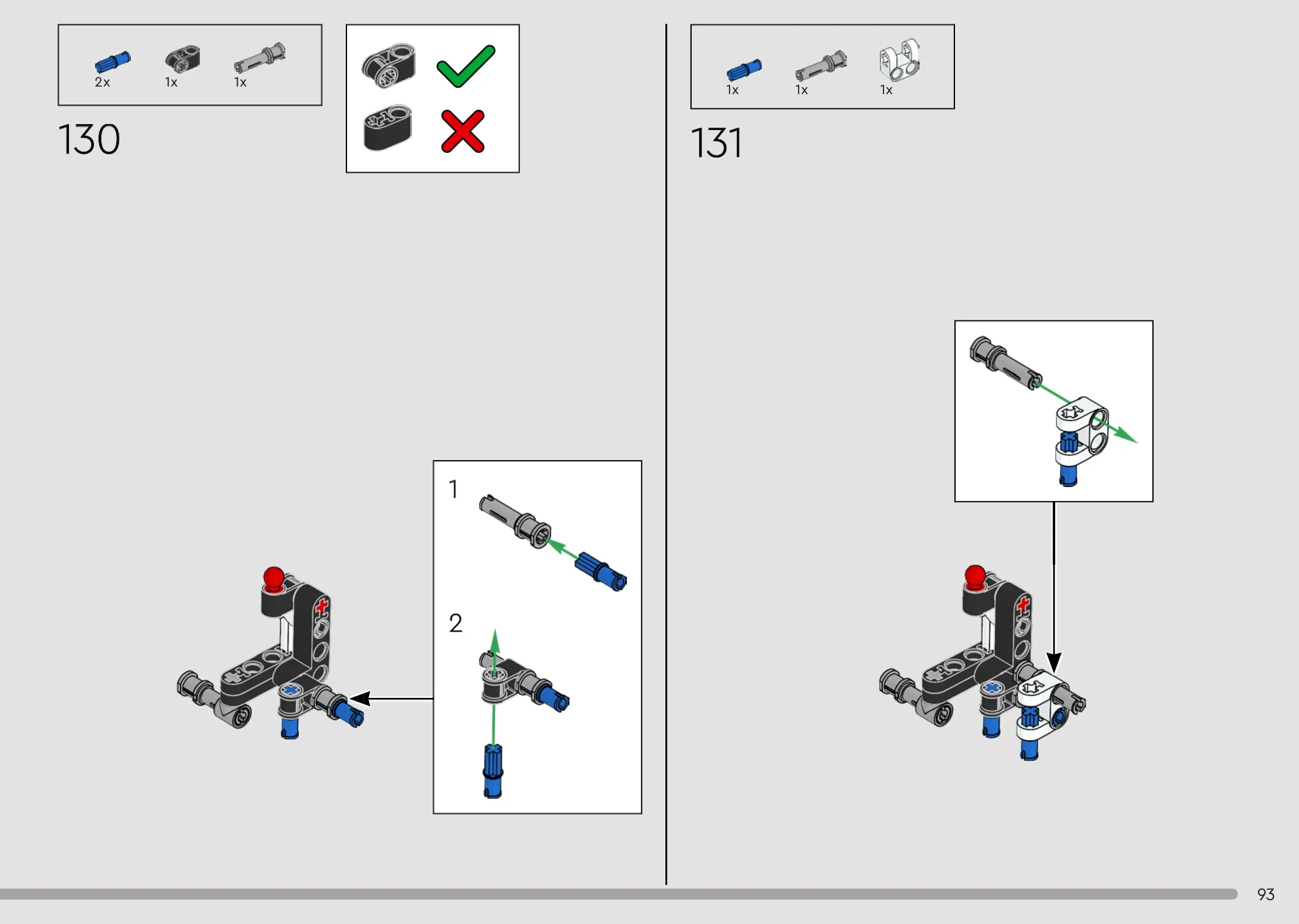 2x 1x 1x

130

1

2

1x 1x 1x

131

93