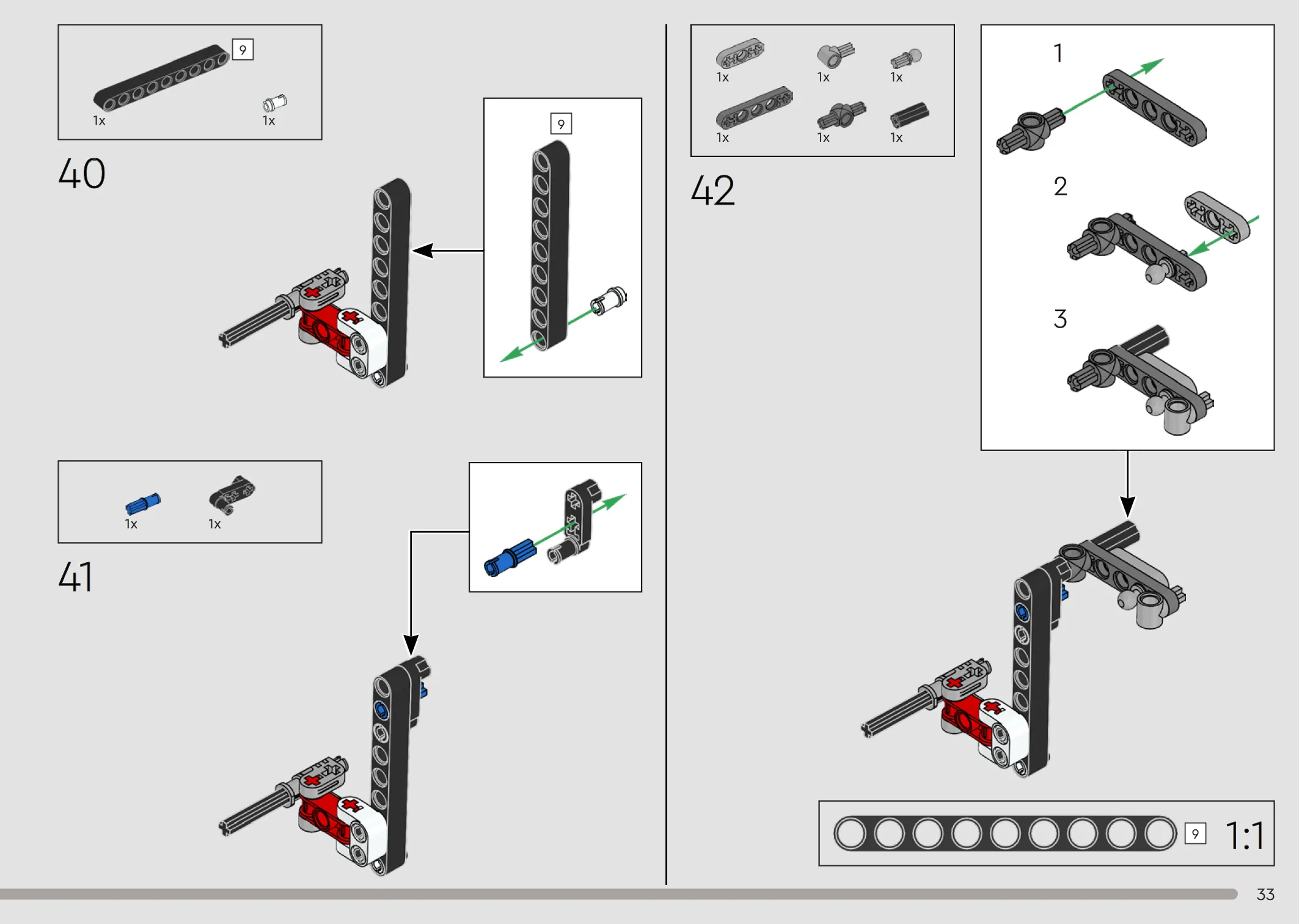 9

1x 1x

40

9

1x 1x

41

1x 1x 1x

1x 1x 1x

42

1

2

3

9 1:1

33