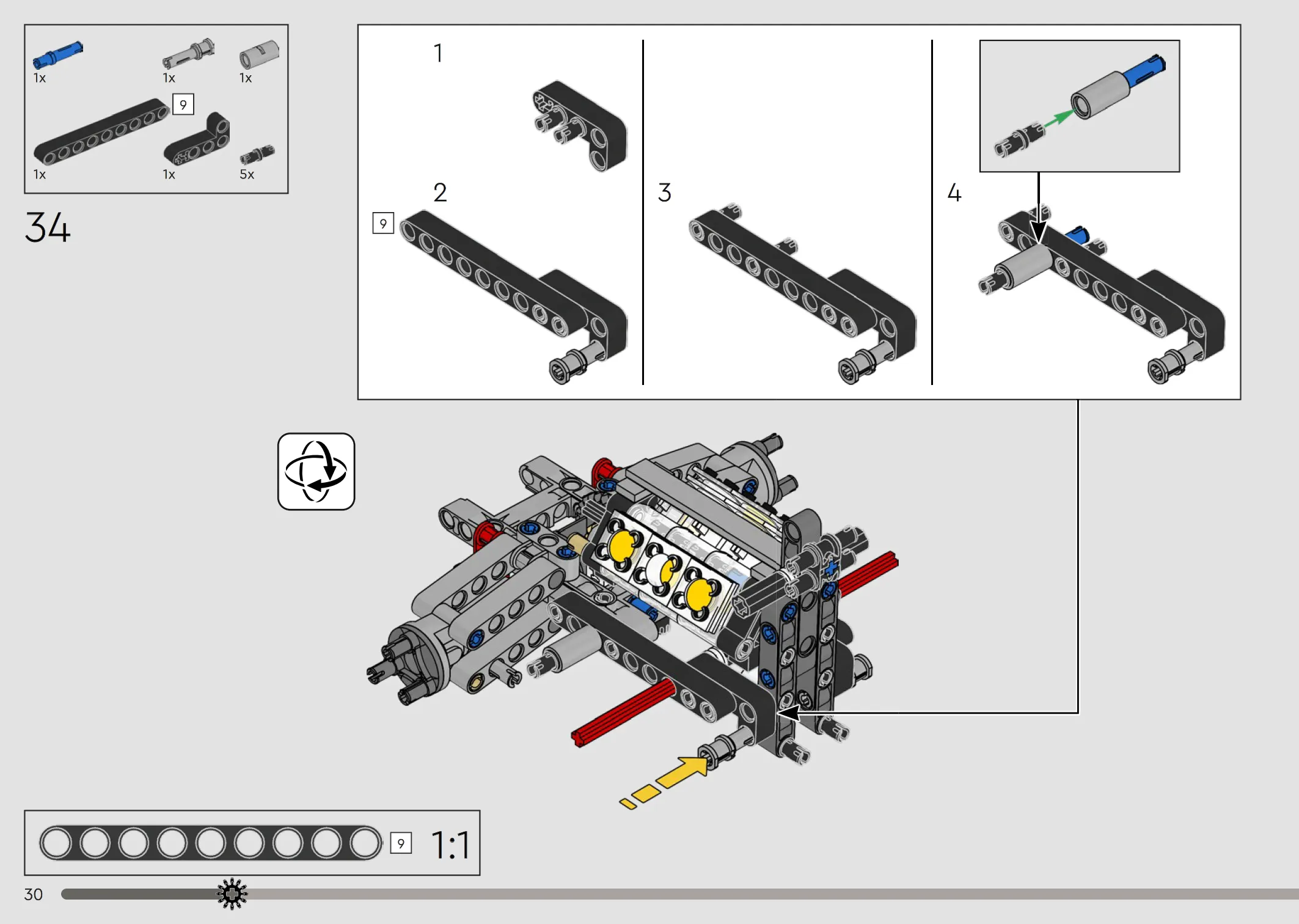 1x
1x
1x
9
1x
1x
5x

34

1

2
9

3

4

9
1:1

30