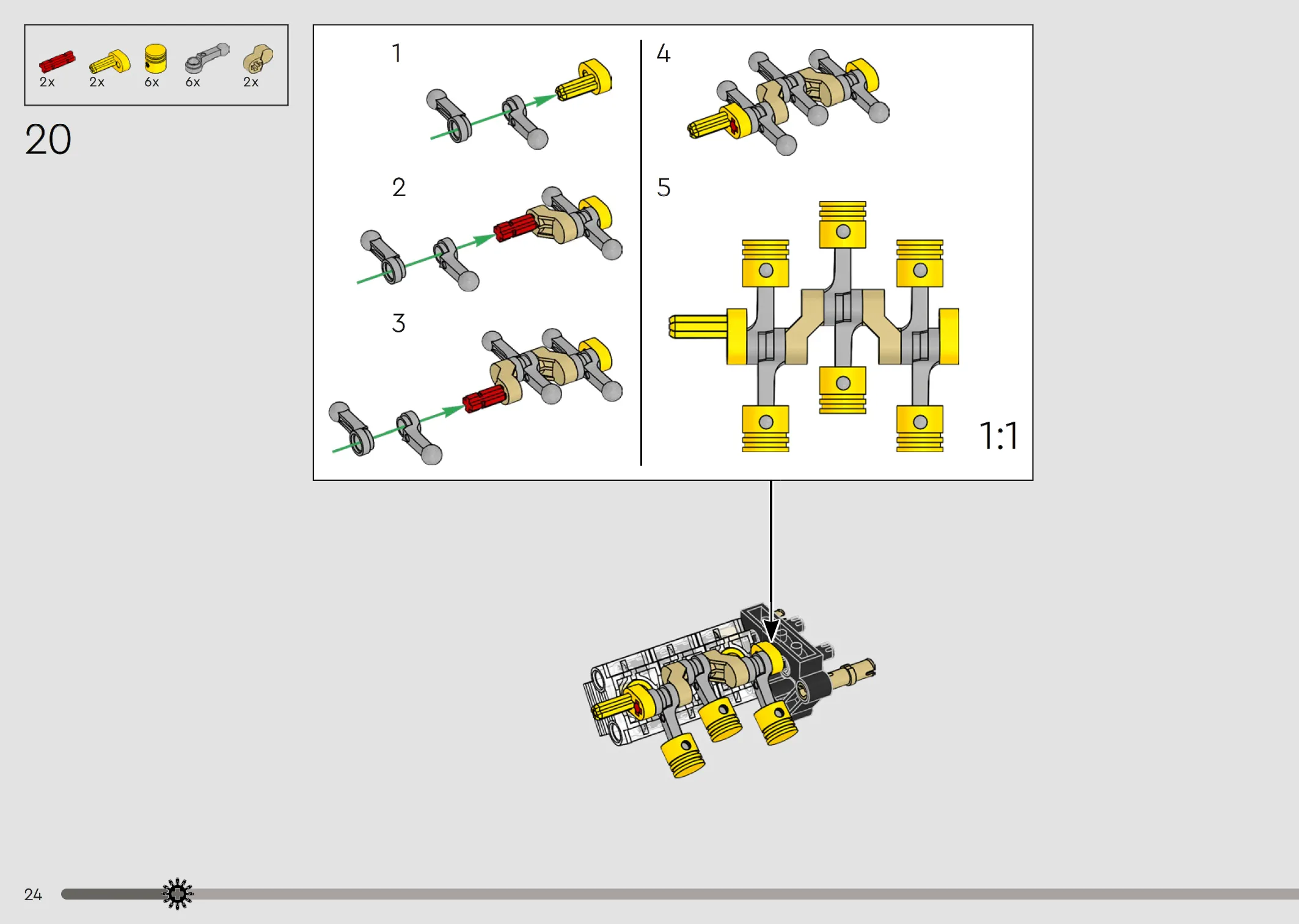 2x 2x 6x 6x 2x

20

1

2

3

4

5

1:1

24