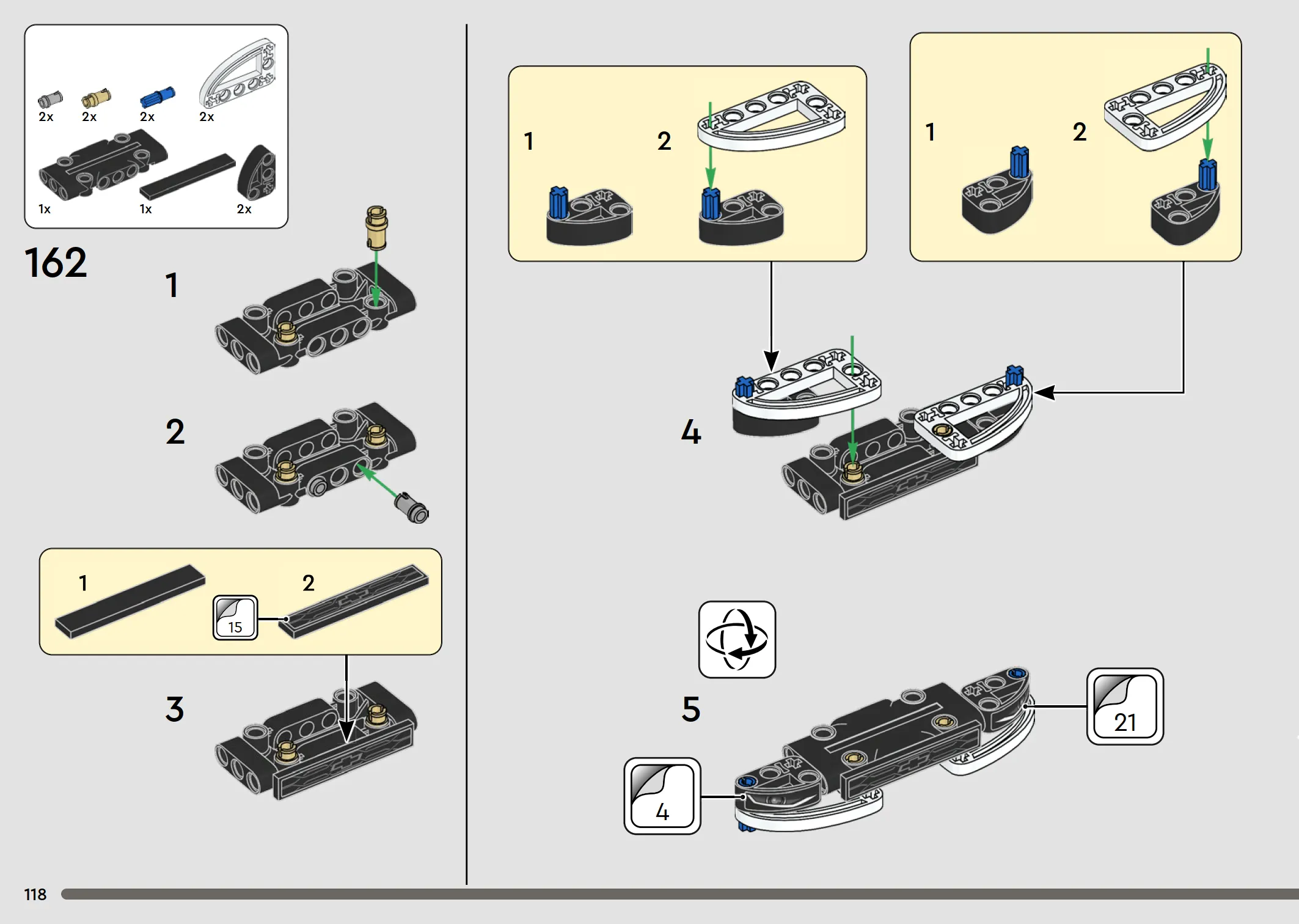 2x 2x 2x 2x

1x 1x 2x

162

1

2

1

15

2

3

1

2

1

2

4

5

21

4

118