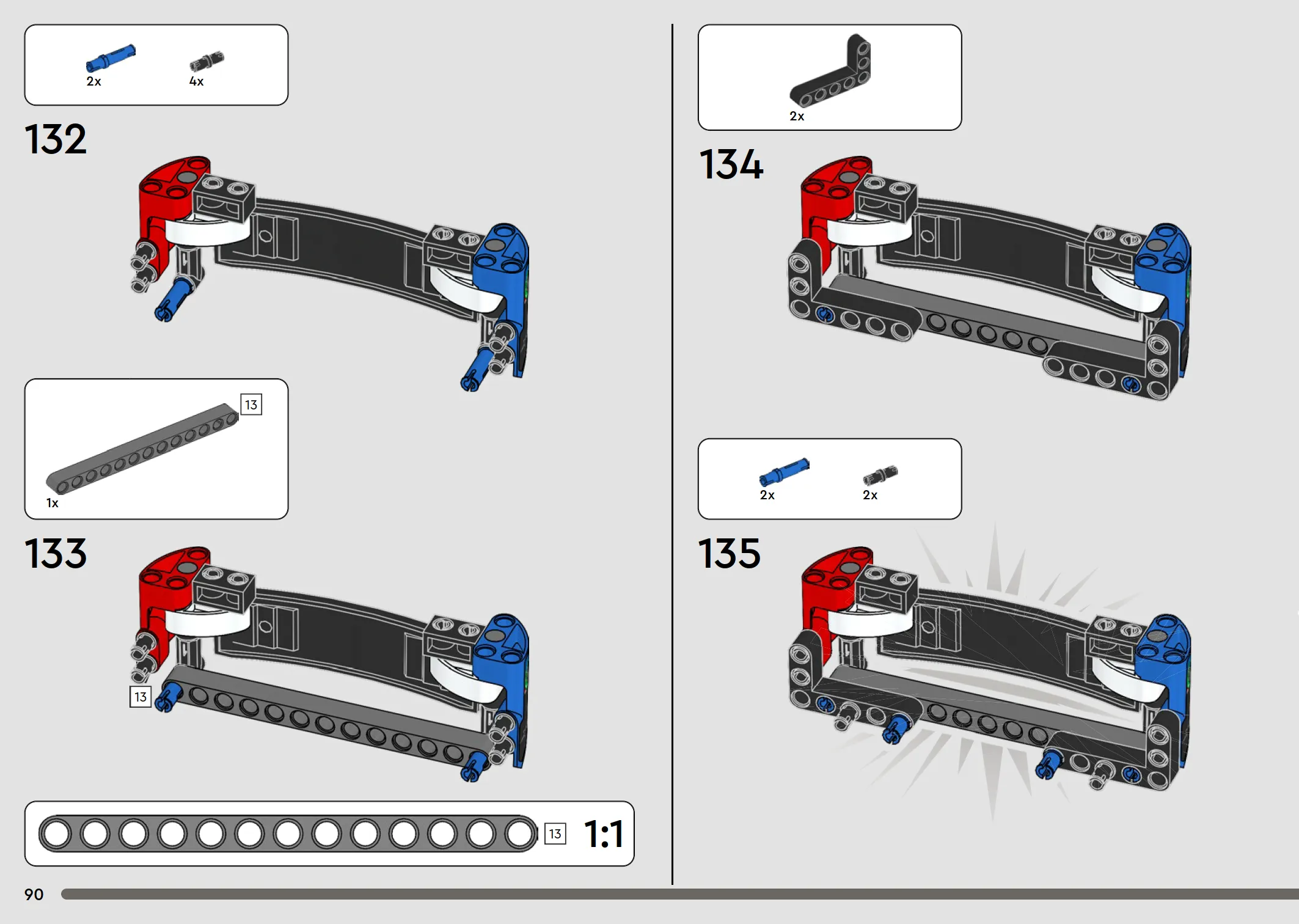 2x 4x

132

13

1x

133

13

13 1:1

2x

134

2x 2x

135

90