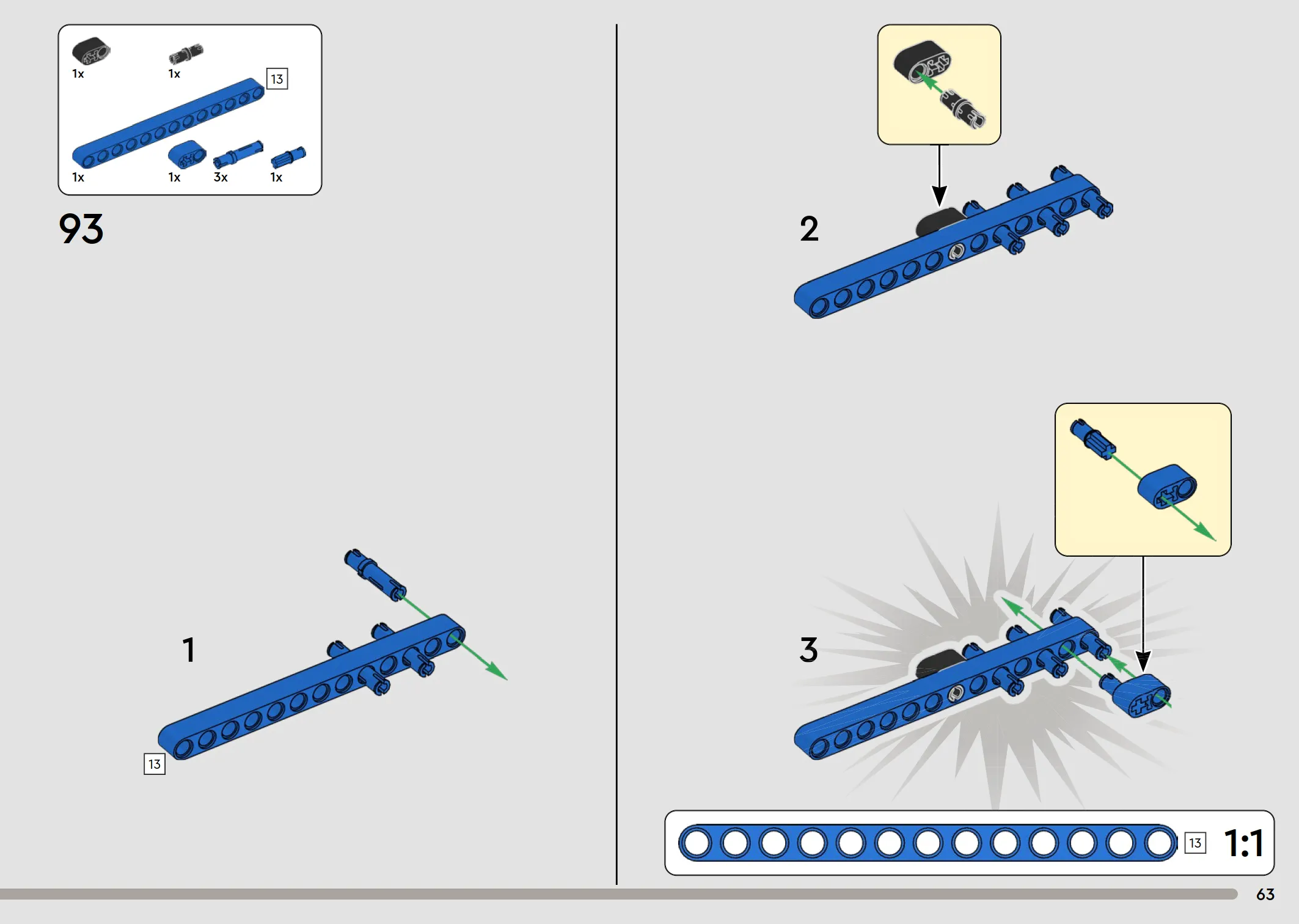 1x
1x
13
1x
1x
3x
1x

93

1

13

2

3

13
1:1

63