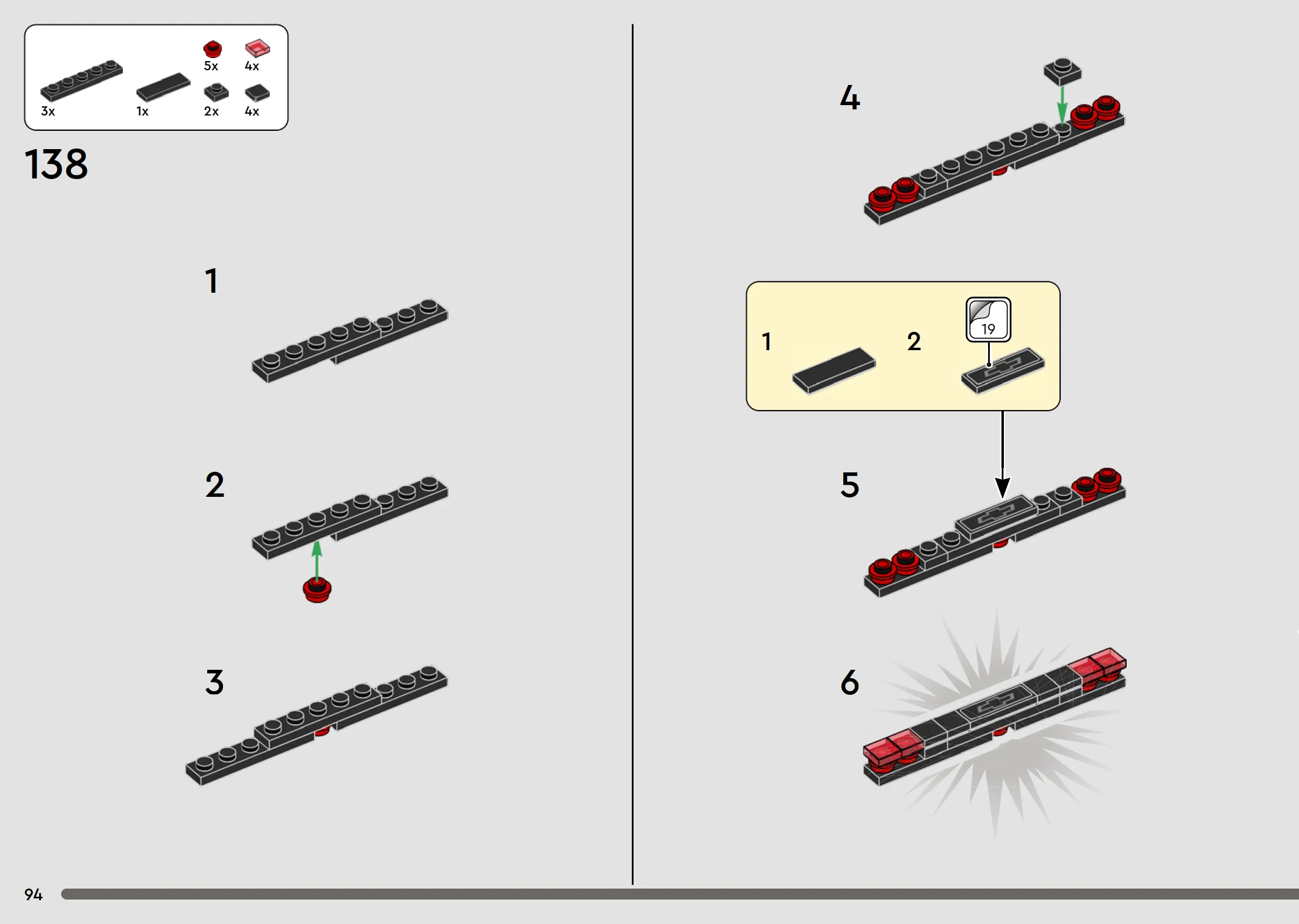 5x 4x
3x 1x 2x 4x

138

1

2

3

4

1 2 19

5

6

94