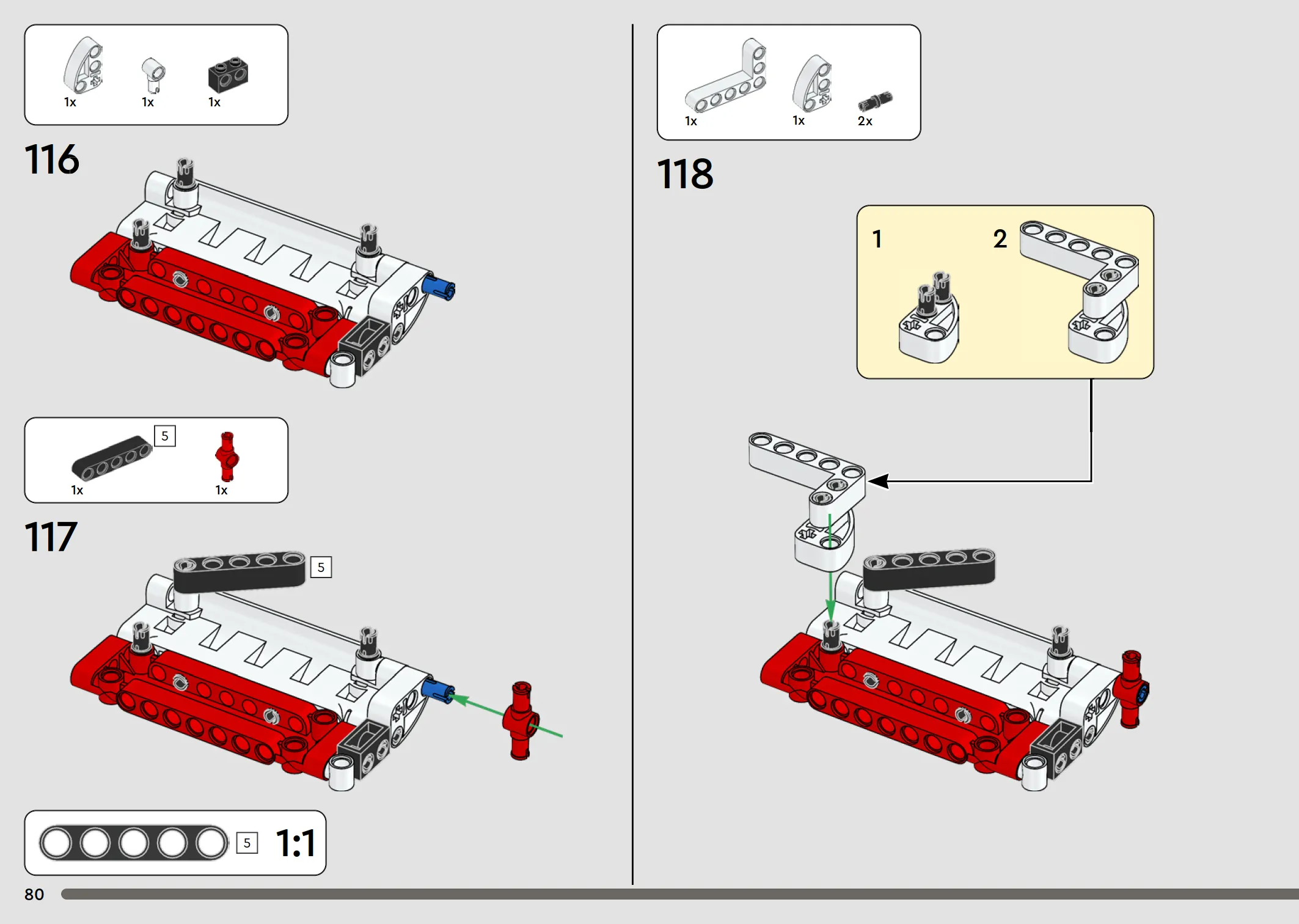 1x 1x 1x

116

5

1x 1x

117

5

5 1:1

80

1x 1x 2x

118

1 2