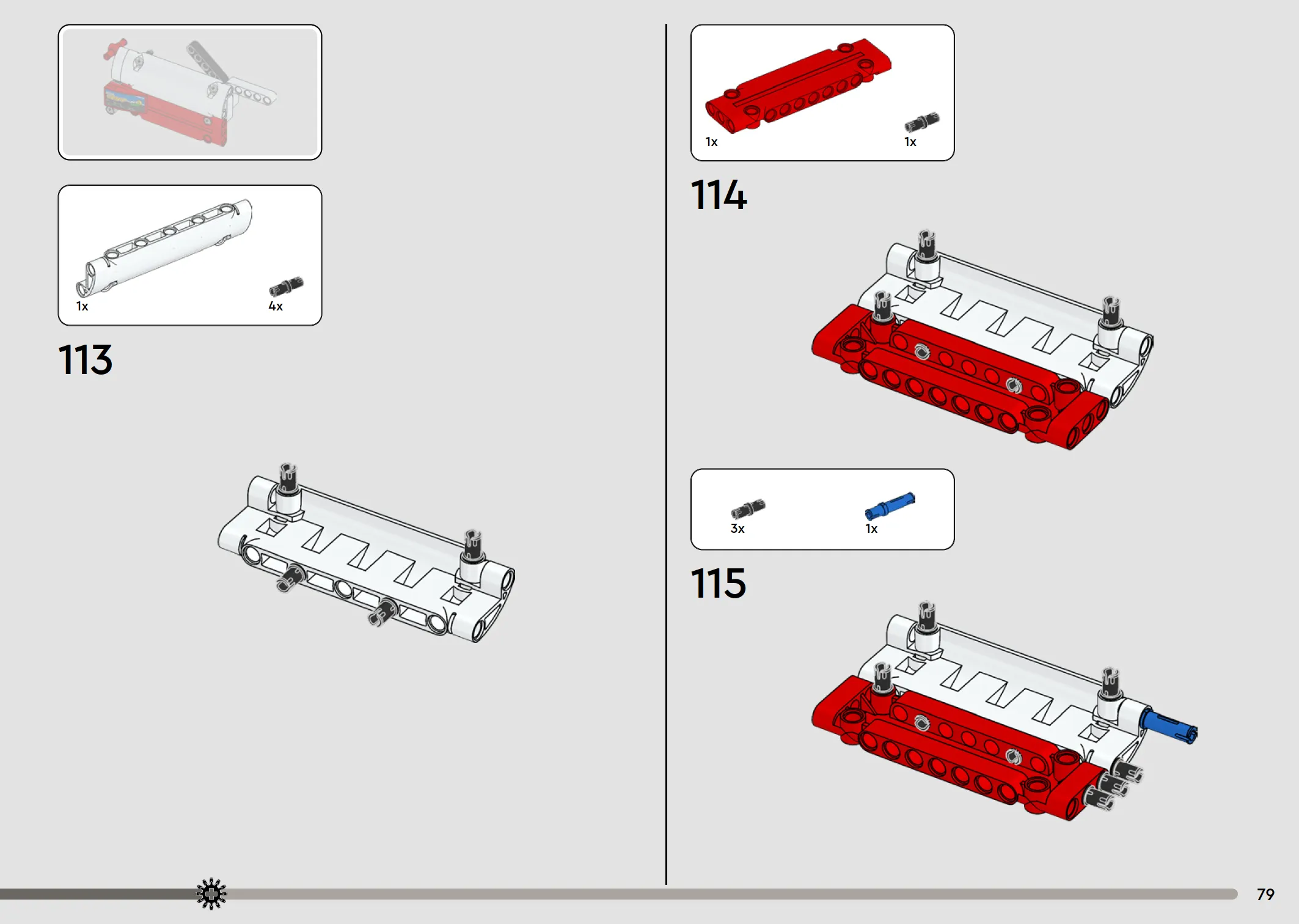 1x

4x

113

1x

1x

114

3x

1x

115

79