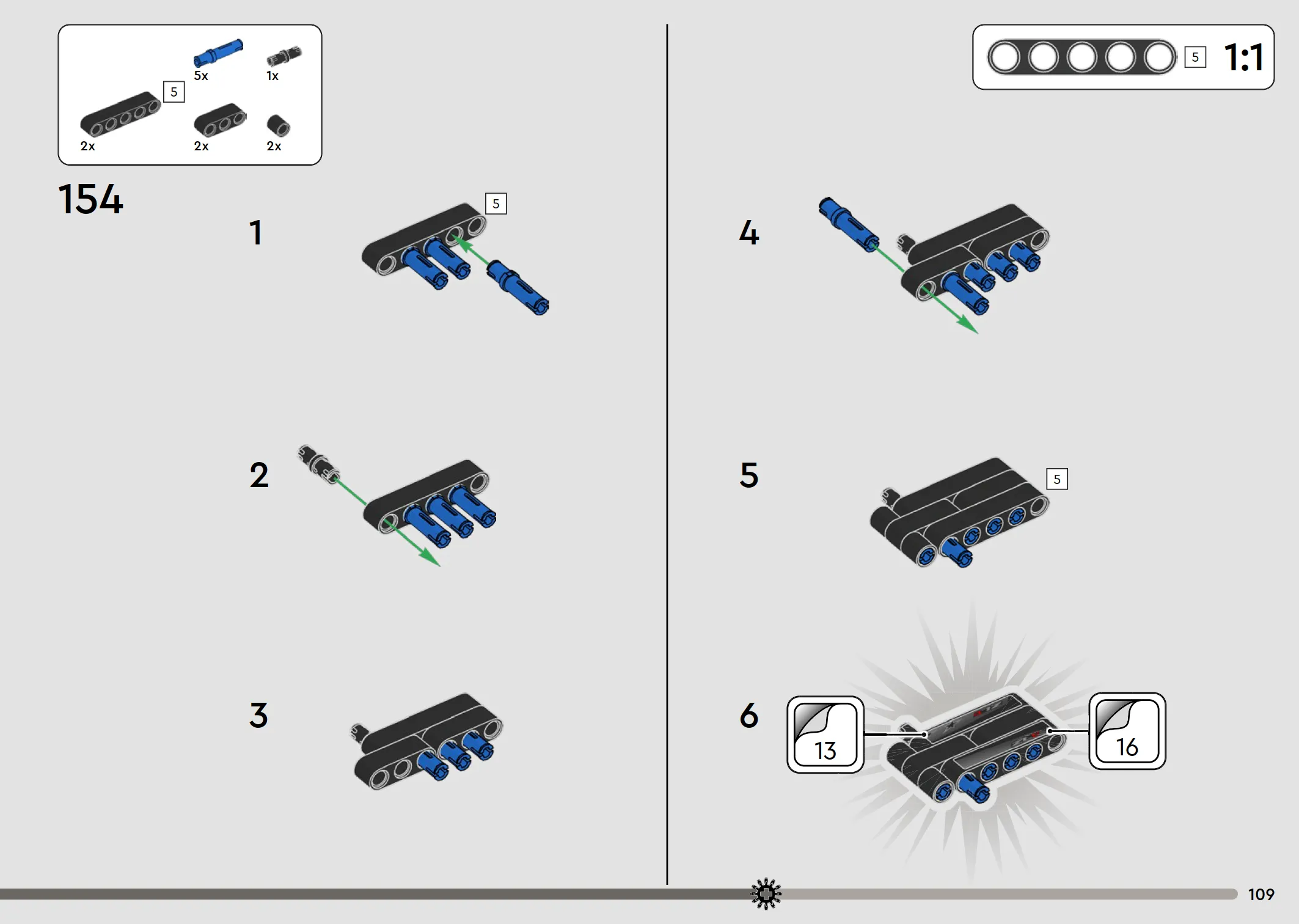 5x 1x
5
2x 2x 2x

154

1 5

2

3

5 1:1

4

5 5

6 13 16

109