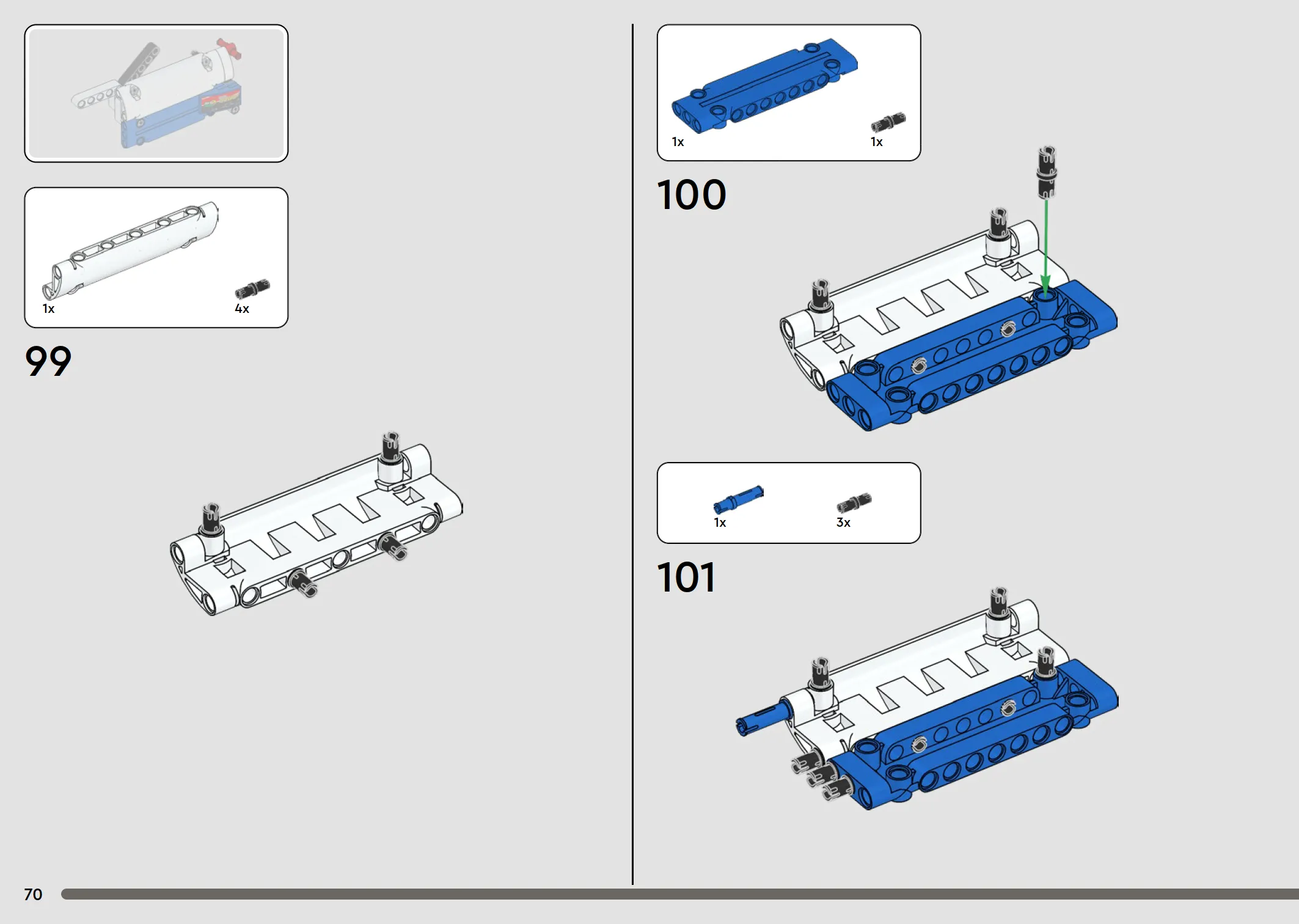 1x

4x

99

1x

1x

100

1x

3x

101

70