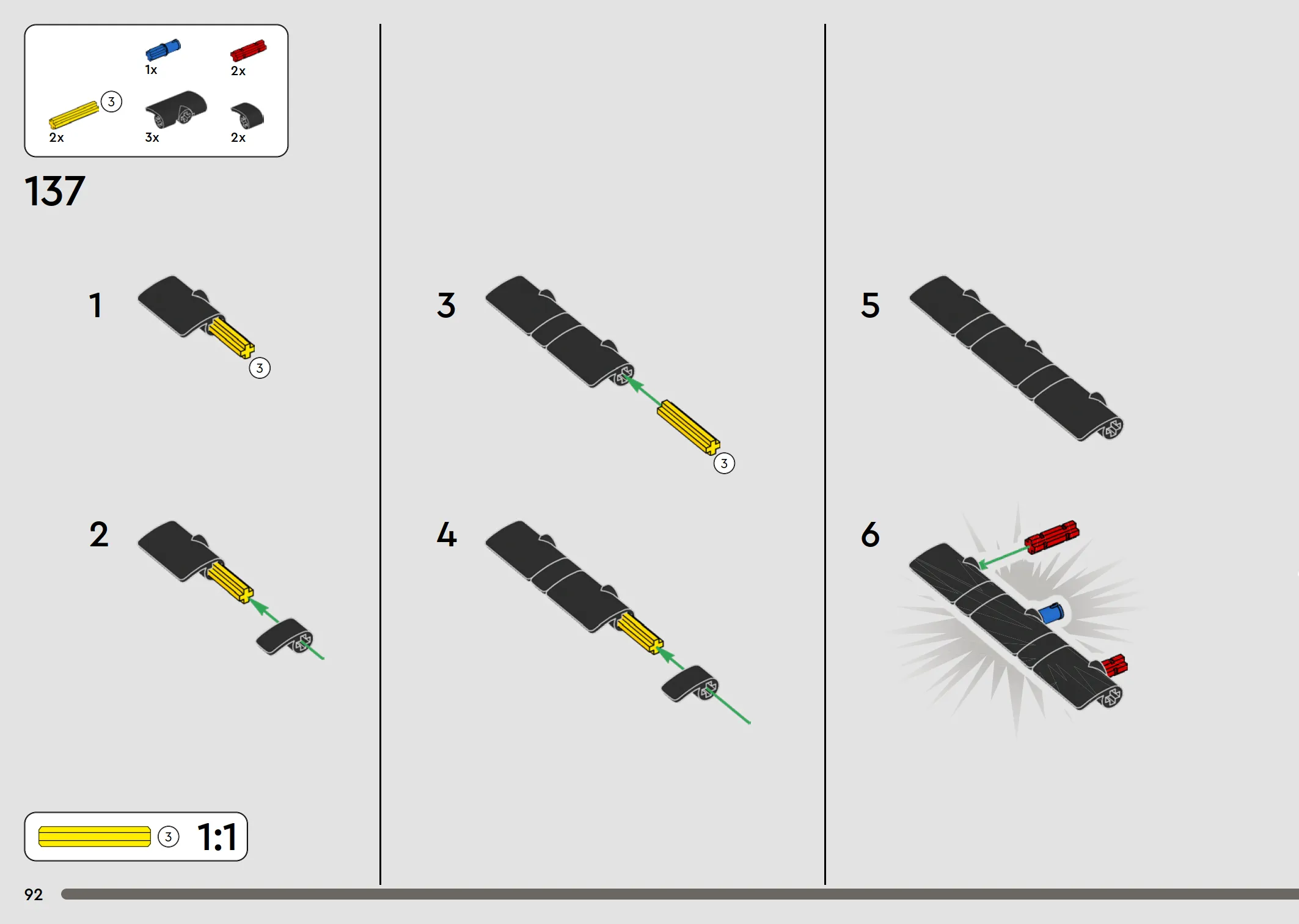 1x
2x
3
2x
3x
2x

137

1
3

2

3
3

4

5

6

3 1:1

92