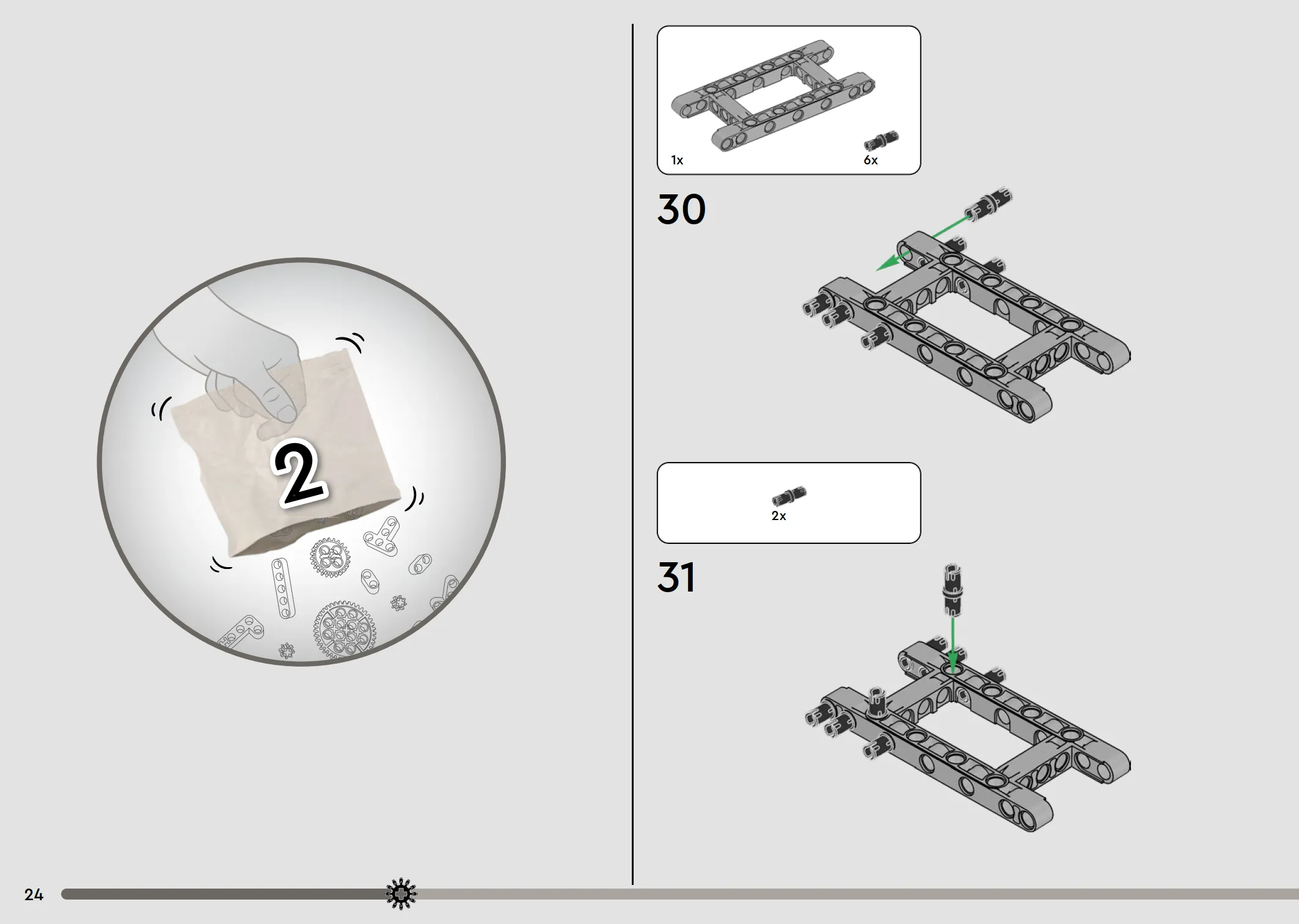 2

1x

6x

30

2x

31

24