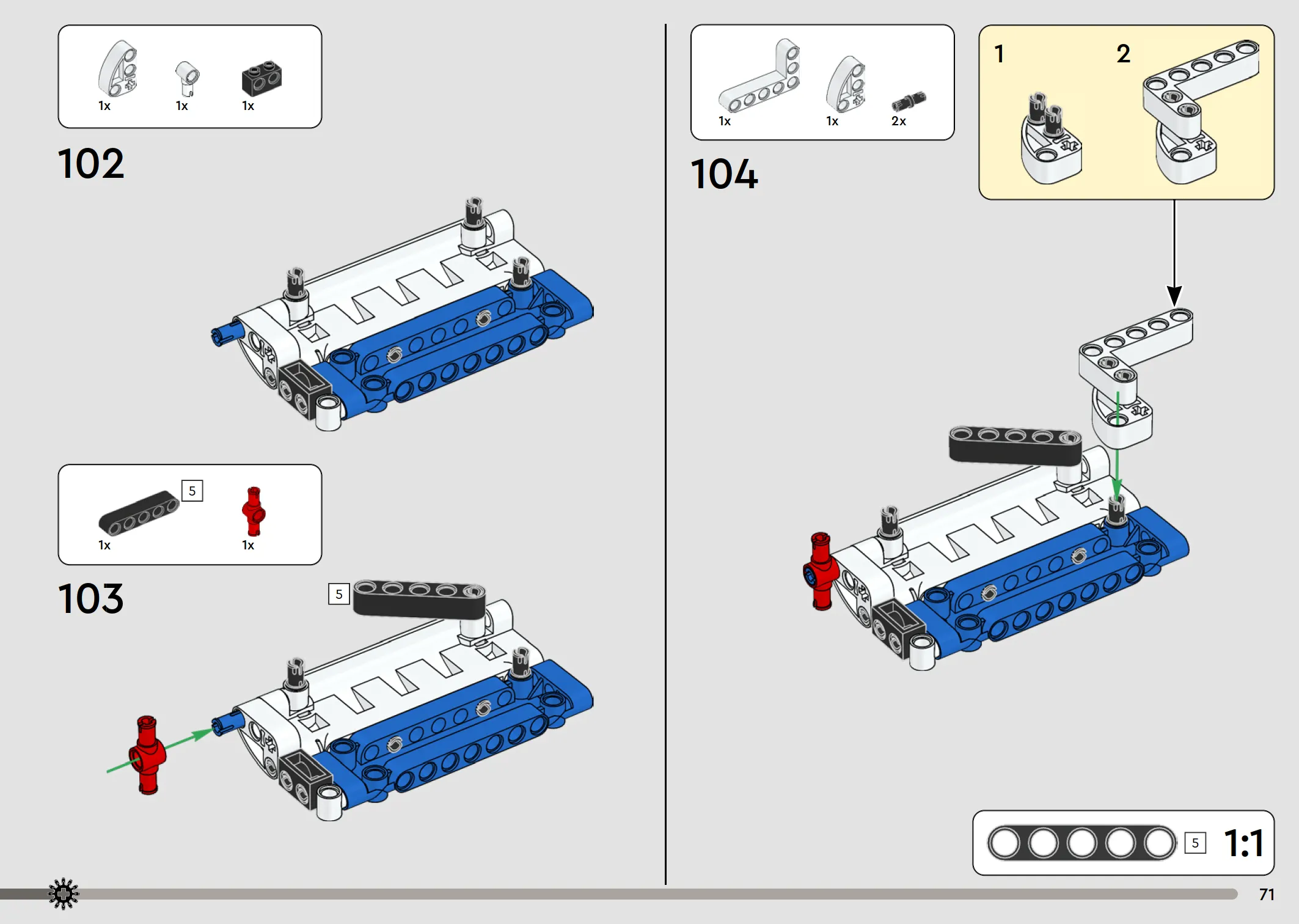 1x 1x 1x

102

5
1x 1x

103

5

1x 1x 2x

104

1 2

5 1:1

71