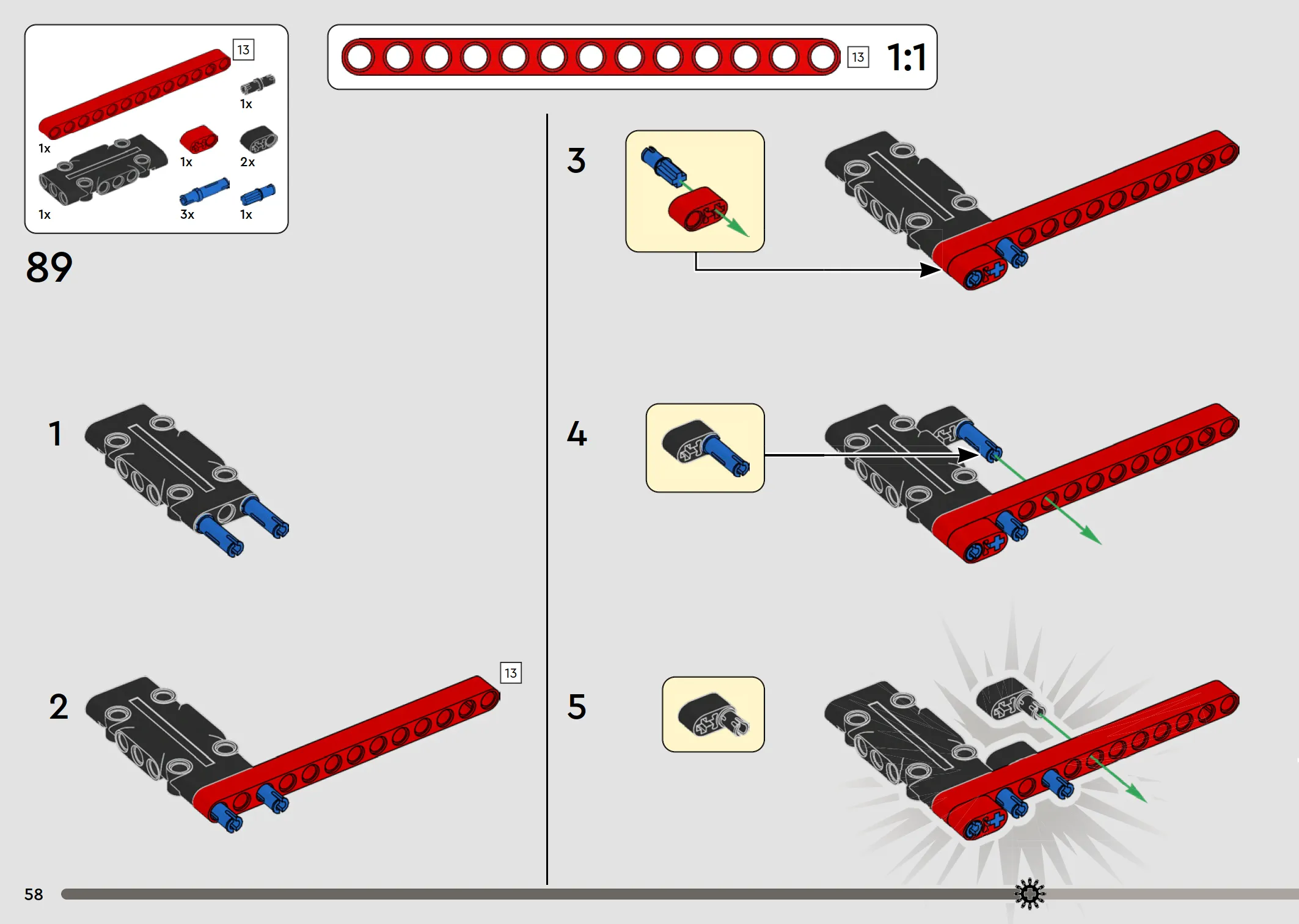 13
1x
1x
1x
2x
1x
3x
1x

13
1:1

89

1

2

13

3

4

5

58