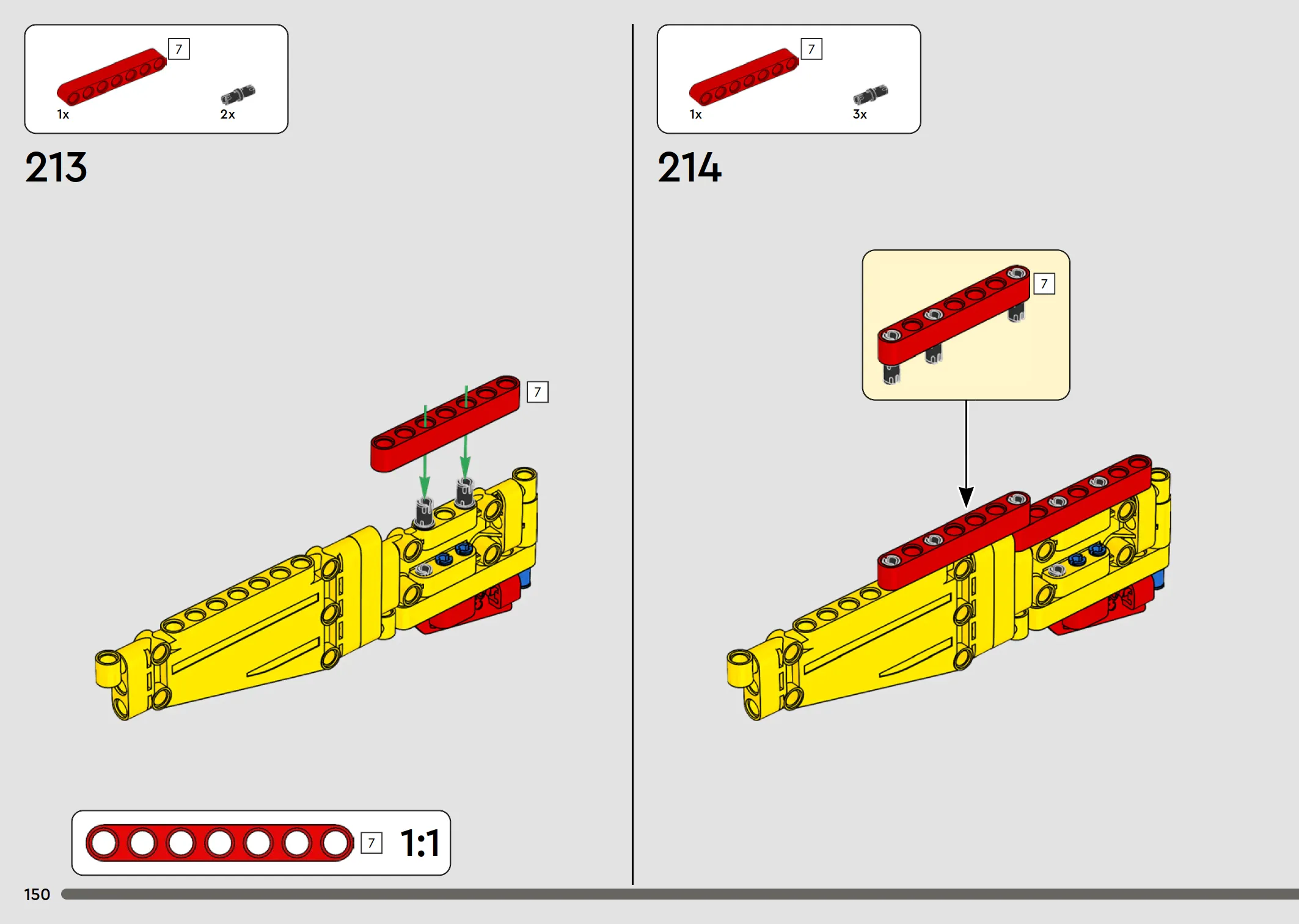 7
1x
2x

213

7

7
1:1

150

7
1x
3x

214

7