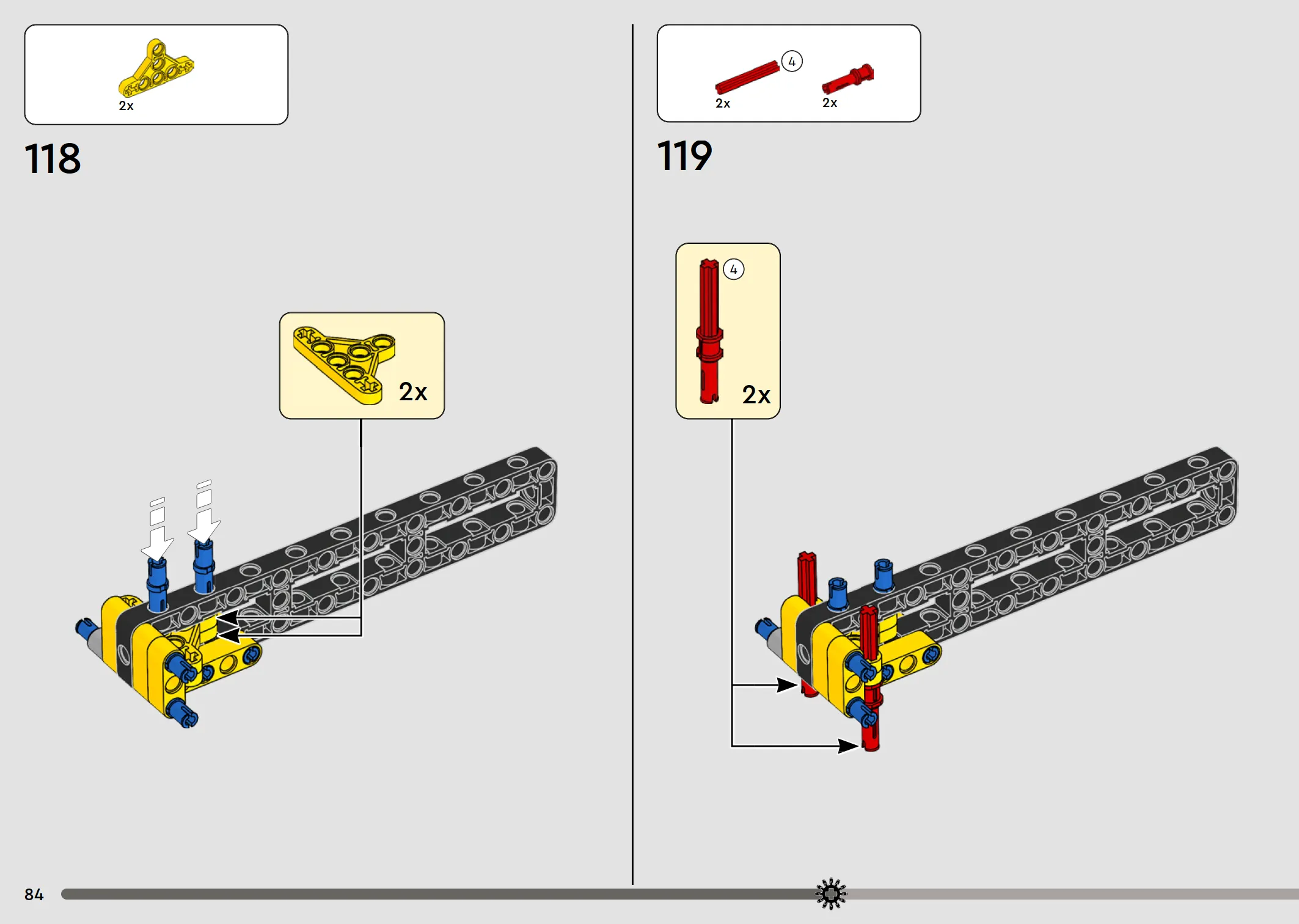 2x

118

2x

4

2x

2x

119

4

2x

84