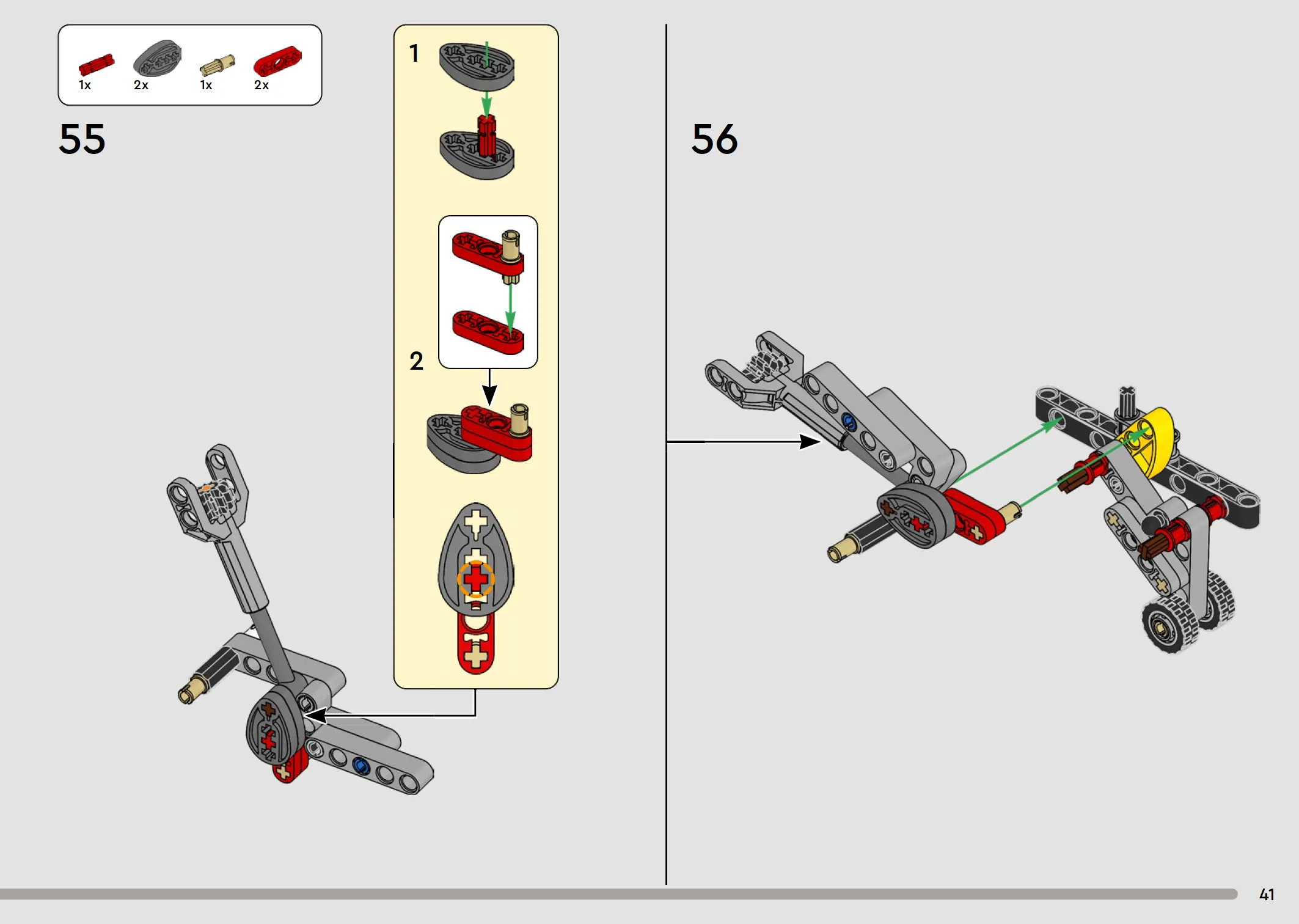 1x 2x 1x 2x

55

1

2

56

41