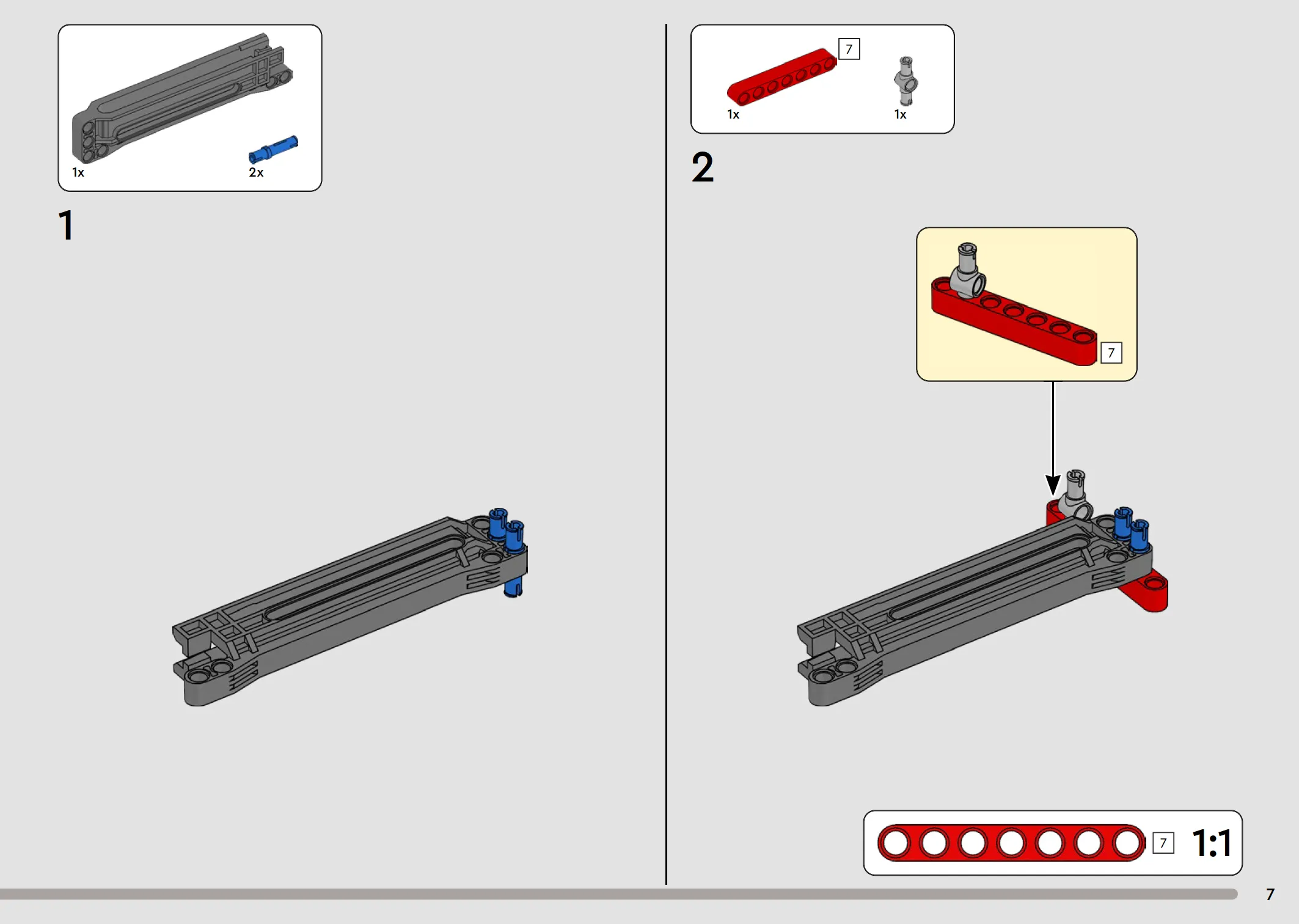 1x

2x

1

7

1x

1x

2

7

7

1:1

7