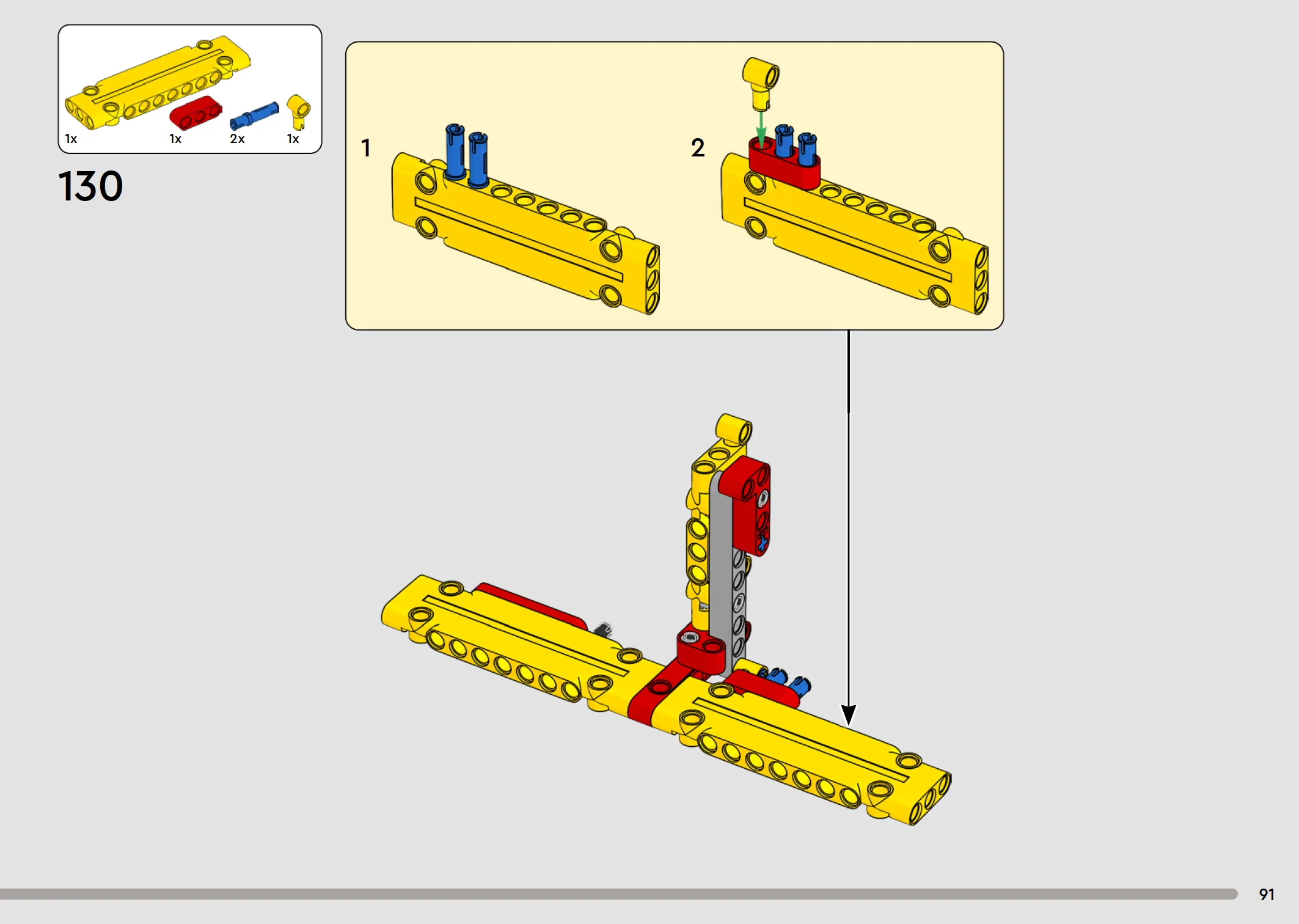 1x
1x
2x
1x

130

1

2

91