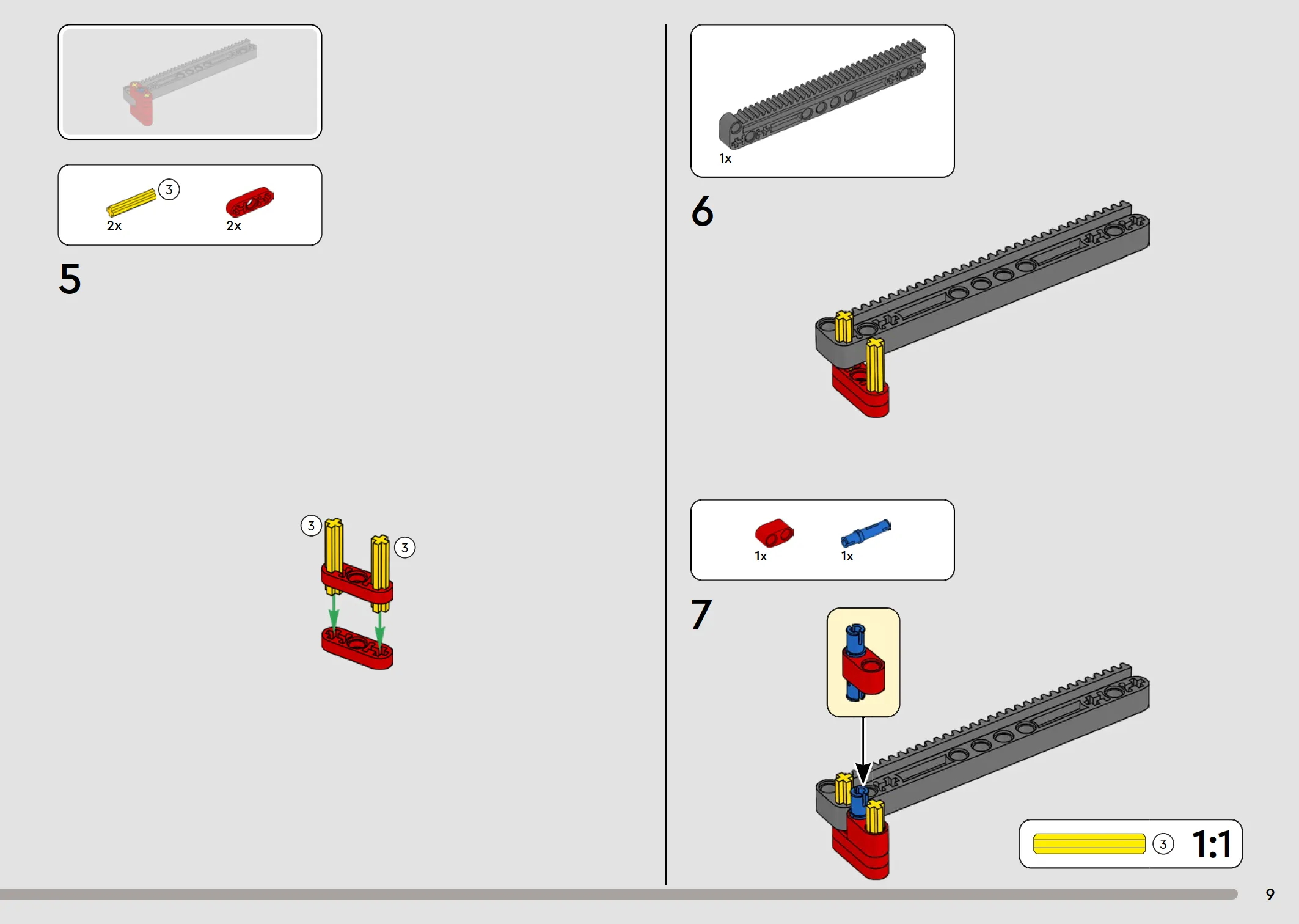 3
2x
2x

5

3
3

1x

6

1x
1x

7

3 1:1

9